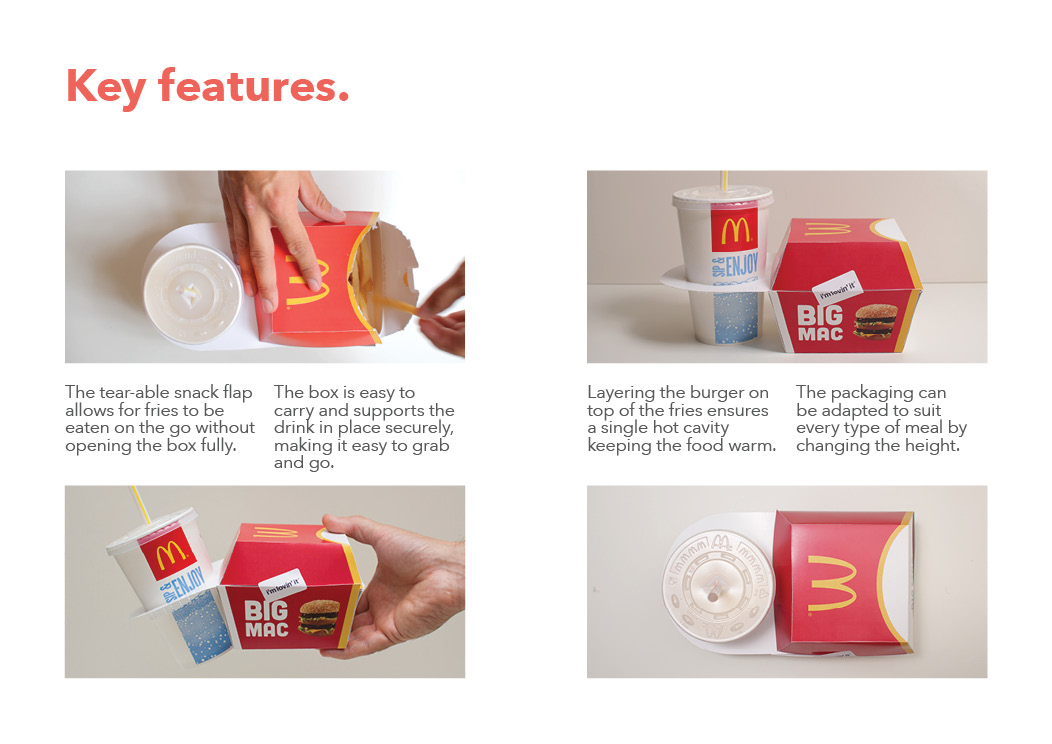 Key features.

SIP & ENJOY

i'm lovin' it

BIG MAC

The tear-able snack flap allows for fries to be eaten on the go without opening the box fully.

The box is easy to carry and supports the drink in place securely, making it easy to grab and go.

Layering the burger on top of the fries ensures a single hot cavity keeping the food warm.

The packaging can be adapted to suit every type of meal by changing the height.

SIP & ENJOY

i'm lovin' it

BIG MAC