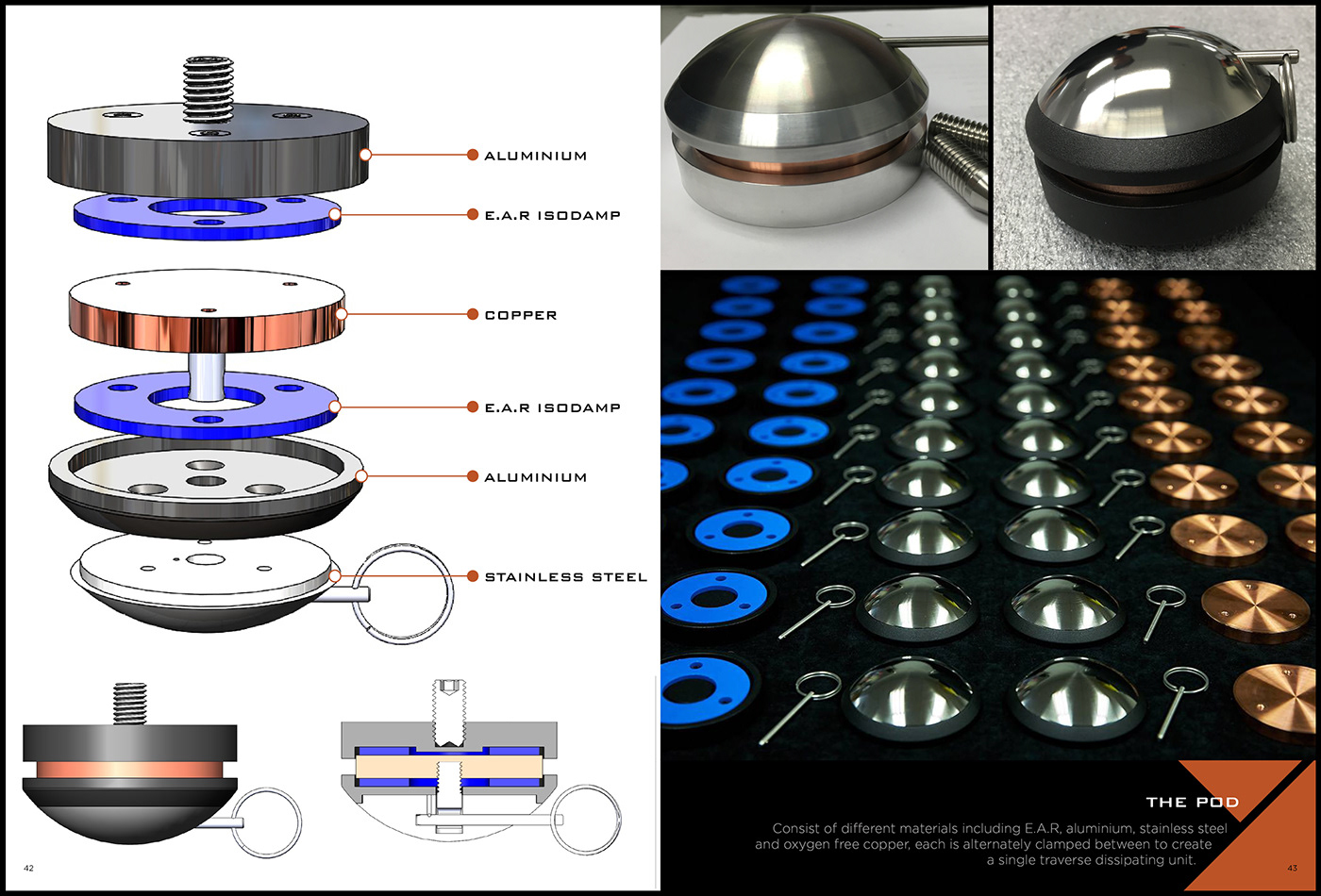 ALUMINIUM
E.A.R ISODAMP
COPPER
E.A.R ISODAMP
ALUMINIUM
STAINLESS STEEL

42

THE POD

Consist of different materials including E.A.R, aluminium, stainless steel and oxygen free copper, each is alternately clamped between to create a single traverse dissipating unit.

43