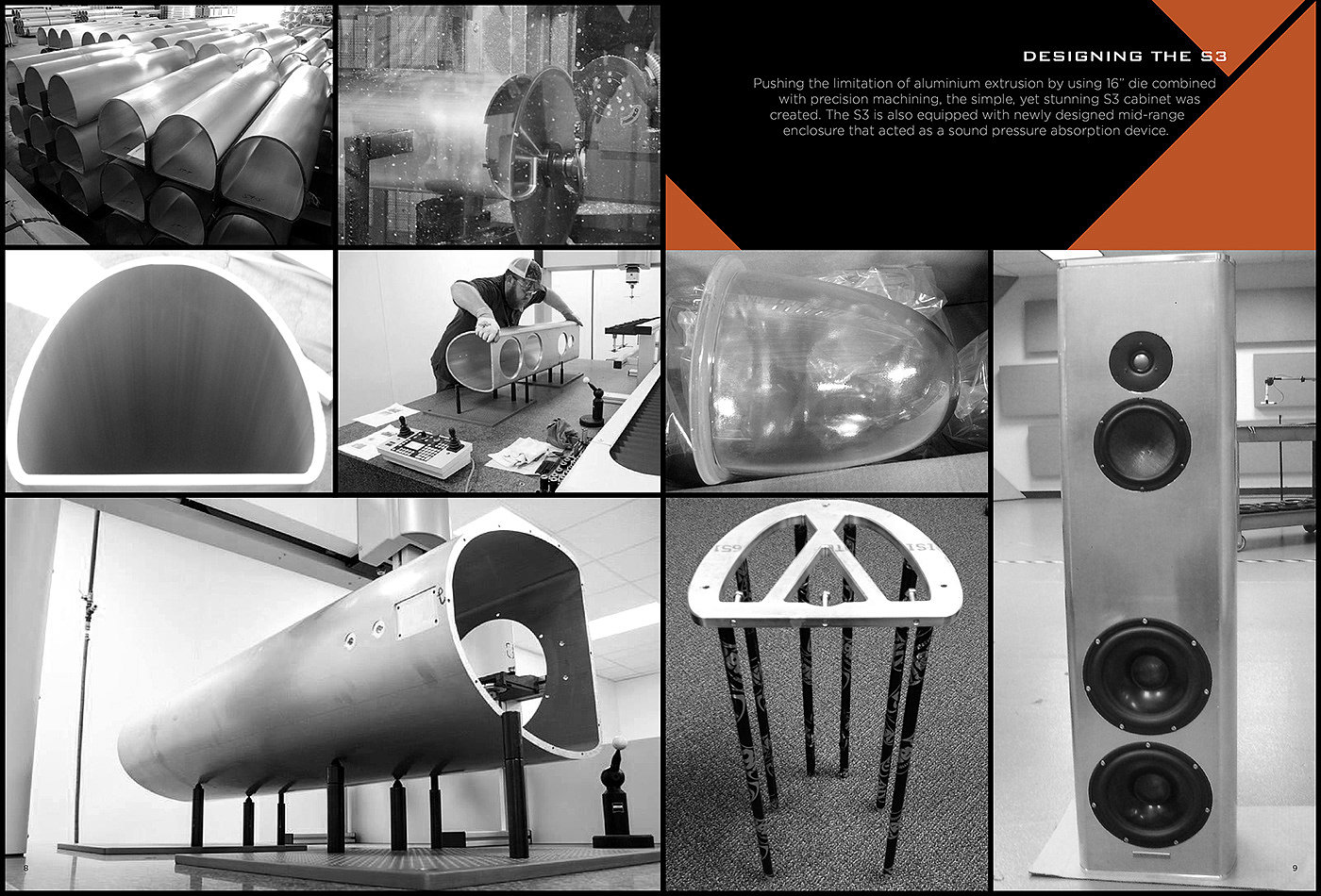 DESIGNING THE S3

Pushing the limitation of aluminium extrusion by using 16" die combined with precision machining, the simple, yet stunning S3 cabinet was created. The S3 is also equipped with newly designed mid-range enclosure that acted as a sound pressure absorption device.

8

9