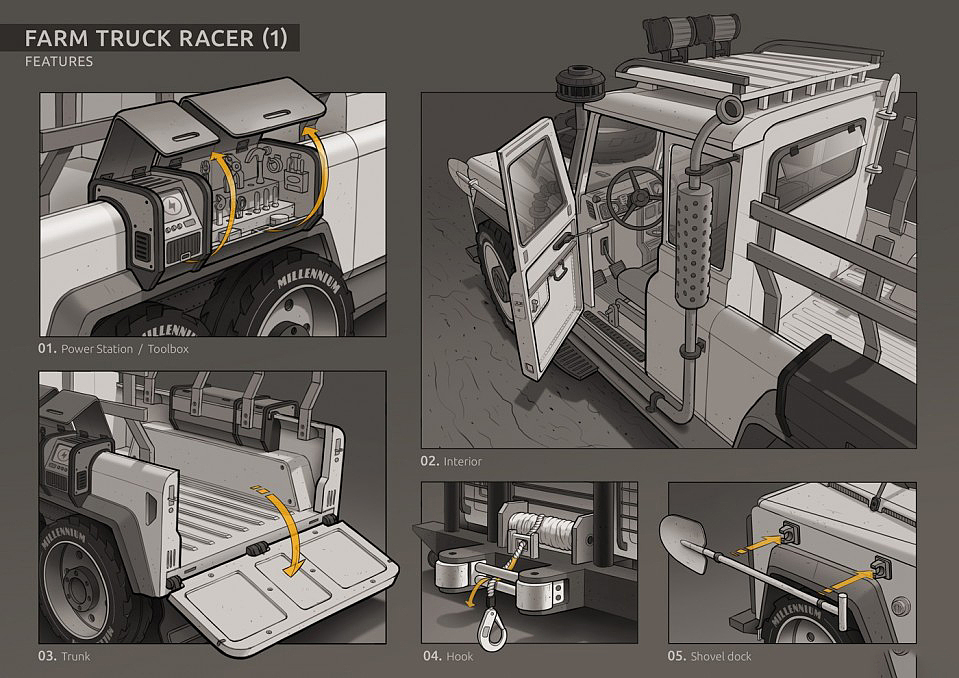 FARM TRUCK RACER (1)
FEATURES

MILLENNIUM
MILLENNIUM

01. Power Station / Toolbox

02. Interior

MILLENNIUM

03. Trunk

04. Hook

MILLENNIUM

05. Shovel dock