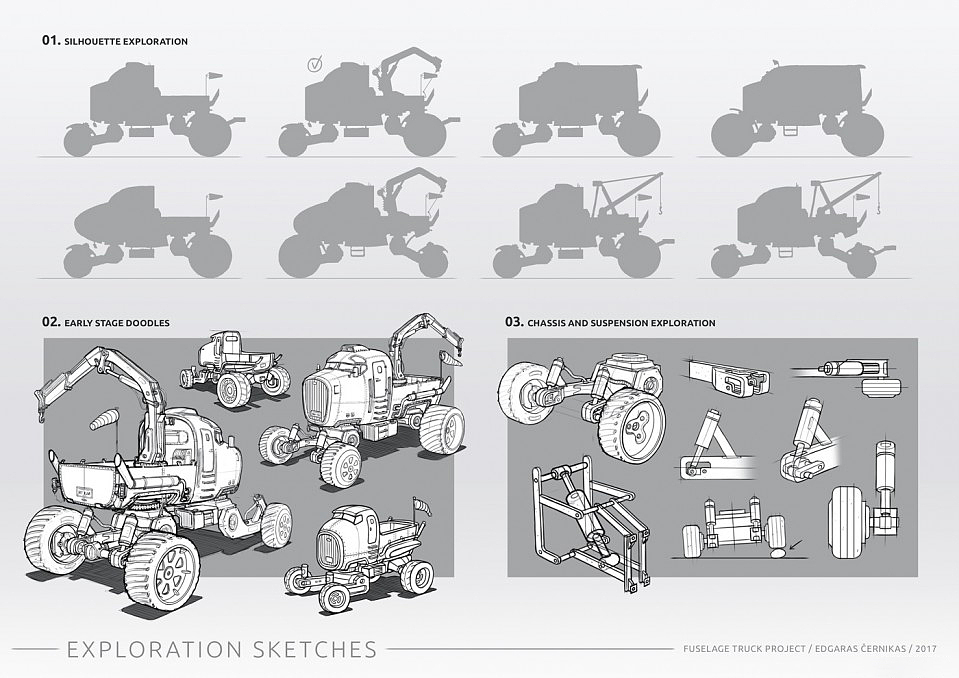 01. SILHOUETTE EXPLORATION

02. EARLY STAGE DOODLES

03. CHASSIS AND SUSPENSION EXPLORATION

EXPLORATION SKETCHES

FUSELAGE TRUCK PROJECT / EDGARAS ČERNIKAS / 2017