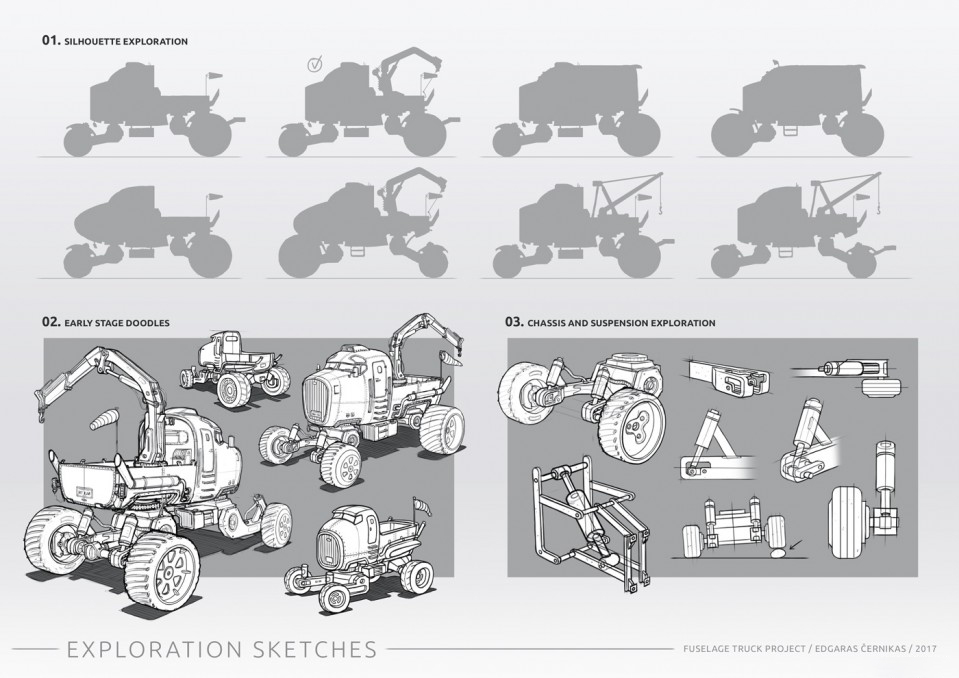 01. SILHOUETTE EXPLORATION

02. EARLY STAGE DOODLES

03. CHASSIS AND SUSPENSION EXPLORATION

EXPLORATION SKETCHES

FUSELAGE TRUCK PROJECT / EDGARAS ČERNIKAS / 2017