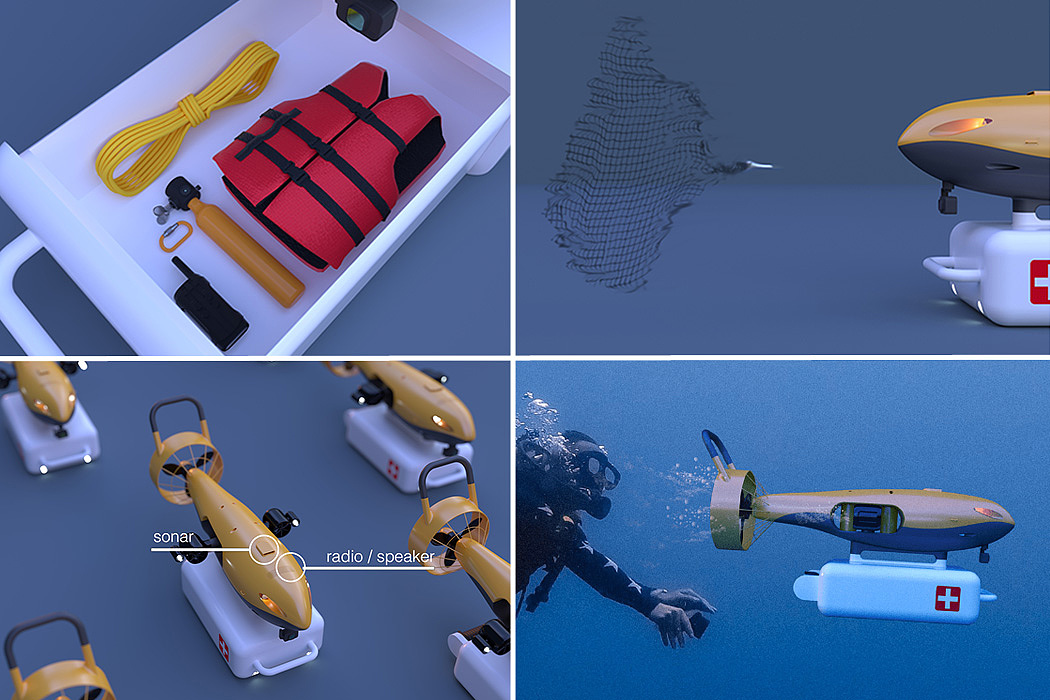 sonar

radio / speaker