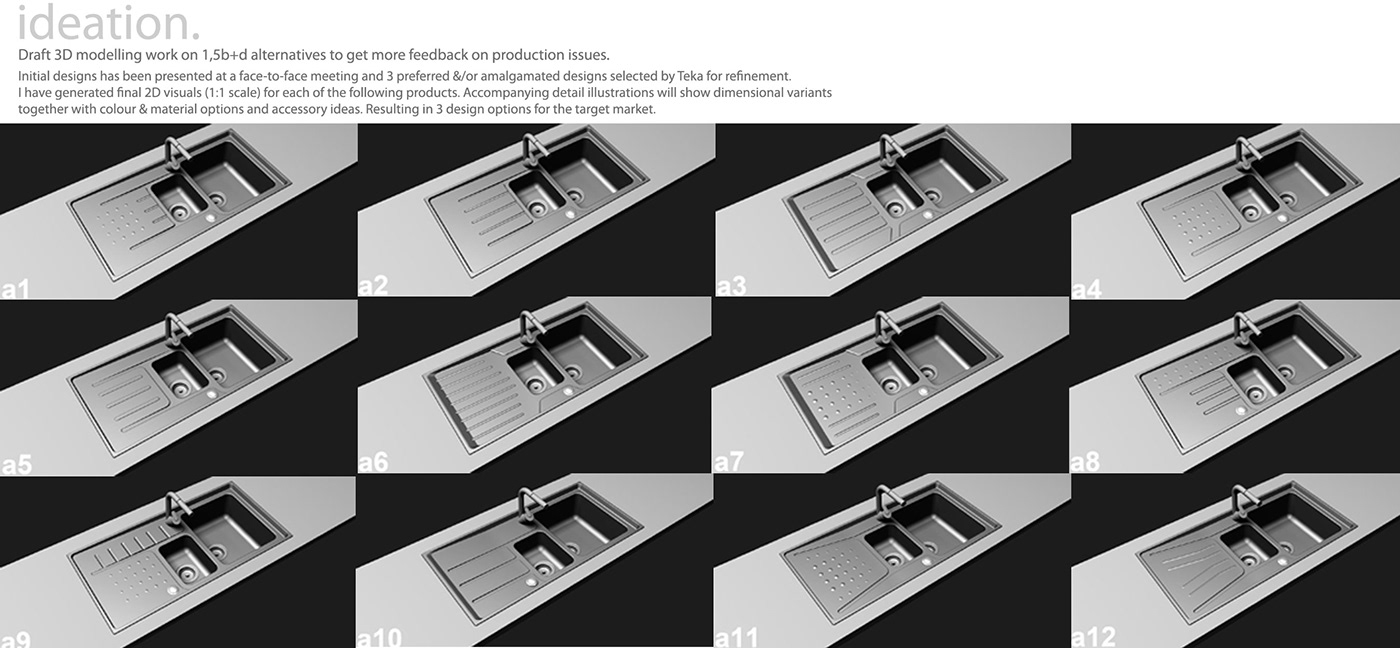 ideation.
Draft 3D modelling work on 1,5b+d alternatives to get more feedback on production issues.

Initial designs has been presented at a face-to-face meeting and 3 preferred &/or amalgamated designs selected by Teka for refinement. I have generated final 2D visuals (1:1 scale) for each of the following products. Accompanying detail illustrations will show dimensional variants together with colour & material options and accessory ideas. Resulting in 3 design options for the target market.

a1
a2
a3
a4
a5
a6
a7
a8
a9
a10
a11
a12