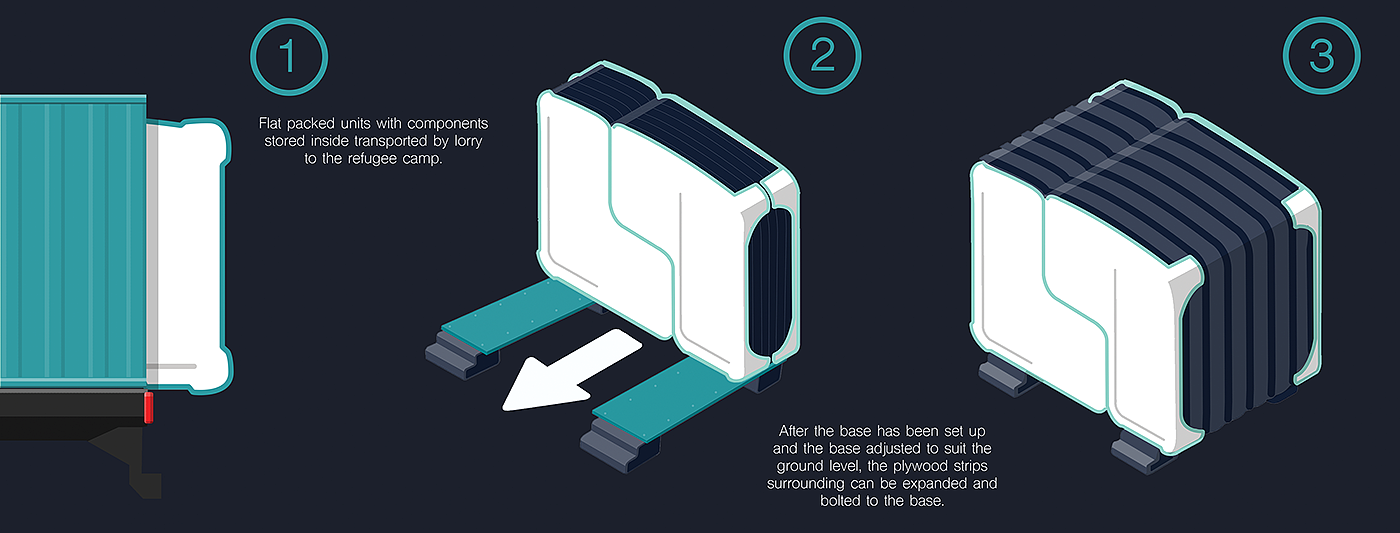 1

Flat packed units with components stored inside transported by lorry to the refugee camp.

2

After the base has been set up and the base adjusted to suit the ground level, the plywood strips surrounding can be expanded and bolted to the base.

3