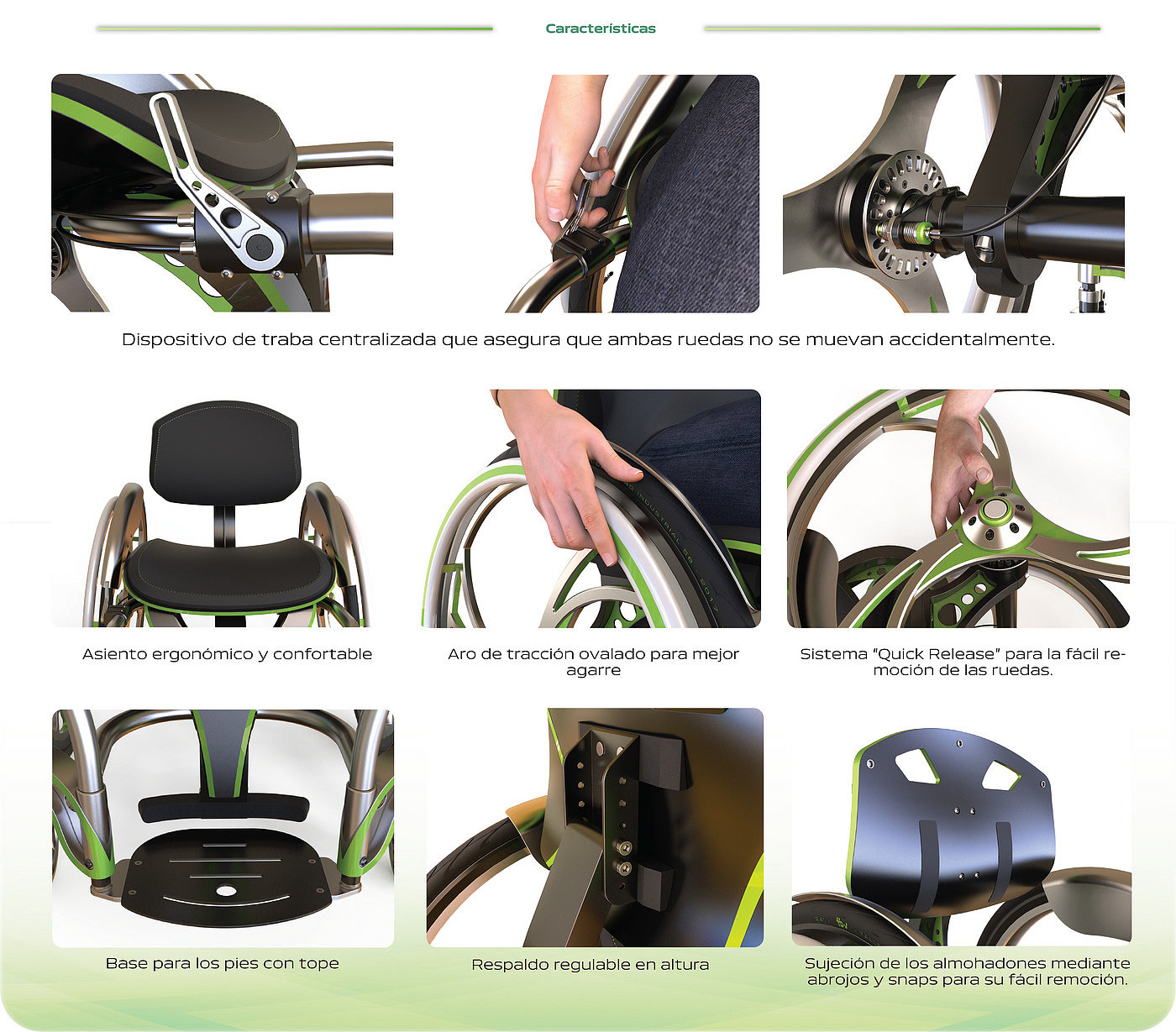 Características

Dispositivo de traba centralizada que asegura que ambas ruedas no se muevan accidentalmente.

Asiento ergonómico y confortable

Aro de tracción ovalado para mejor agarre

Sistema "Quick Release" para la fácil remoción de las ruedas.

Base para los pies con tope

Respaldo regulable en altura

Sujeción de los almohadones mediante abrojos y snaps para su fácil remoción.