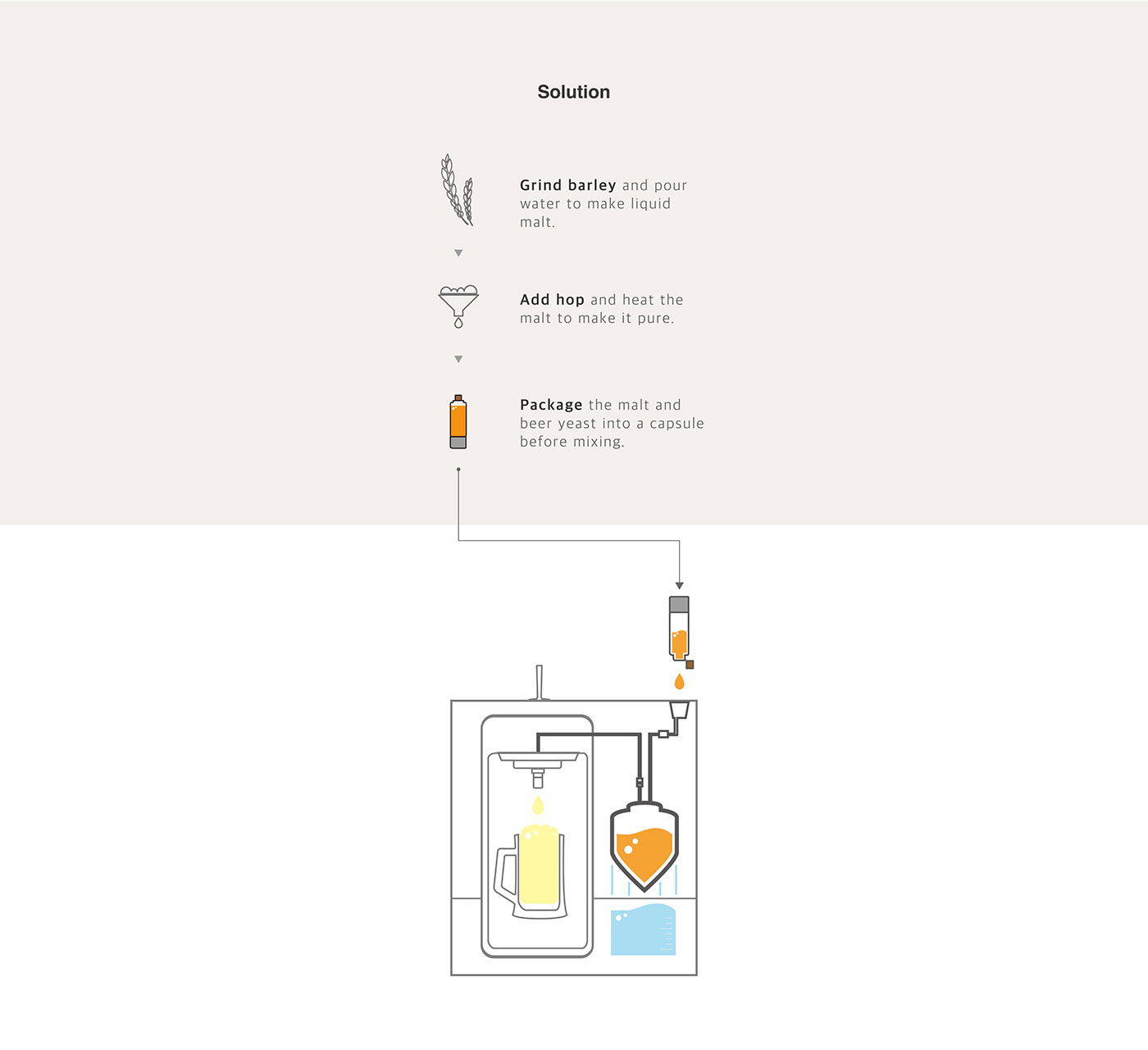 Solution

Grind barley and pour water to make liquid malt.

Add hop and heat the malt to make it pure.

Package the malt and beer yeast into a capsule before mixing.