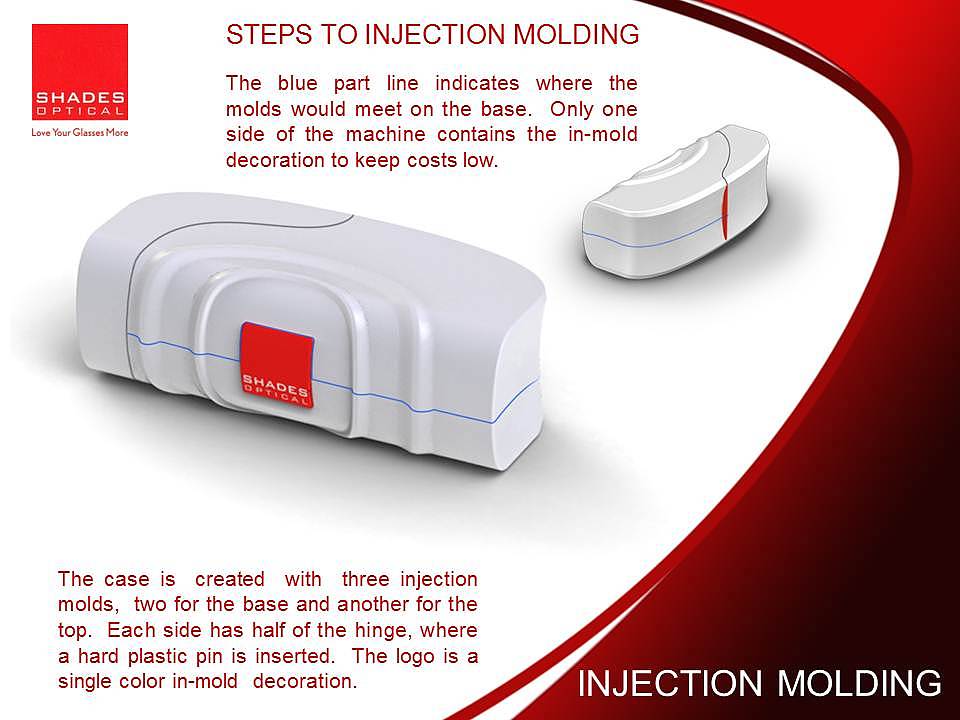 SHADES
OPTICAL
Love Your Glasses More

STEPS TO INJECTION MOLDING

The blue part line indicates where the molds would meet on the base. Only one side of the machine contains the in-mold decoration to keep costs low.

SHADES
OPTICAL

The case is created with three injection molds, two for the base and another for the top. Each side has half of the hinge, where a hard plastic pin is inserted. The logo is a single color in-mold decoration.

INJECTION MOLDING