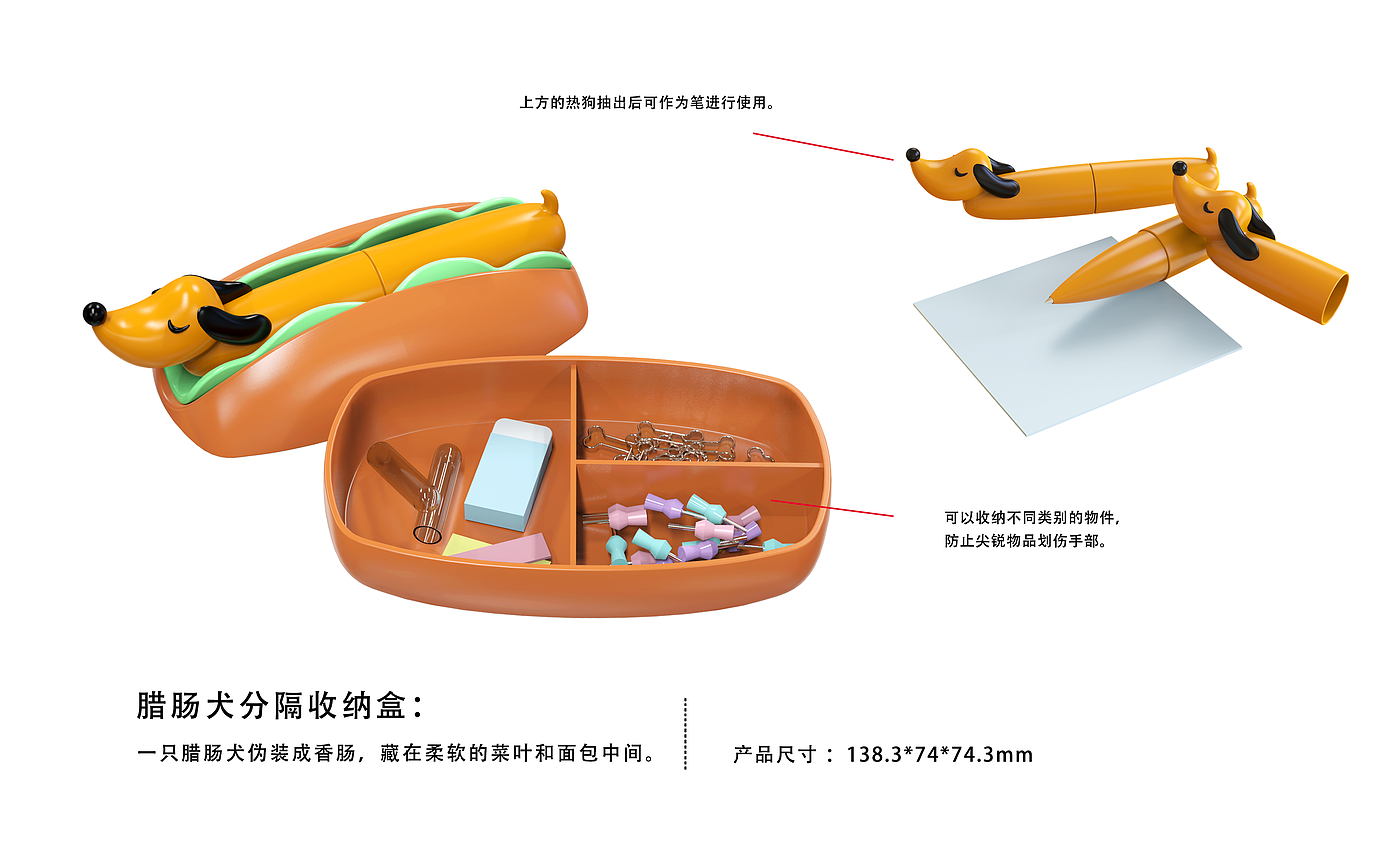 上方的热狗抽出后可作为笔进行使用。

可以收纳不同类别的物件，
防止尖锐物品划伤手部。

腊肠犬分隔收纳盒：

一只腊肠犬伪装成香肠，藏在柔软的菜叶和面包中间。

产品尺寸：138.3*74*74.3mm