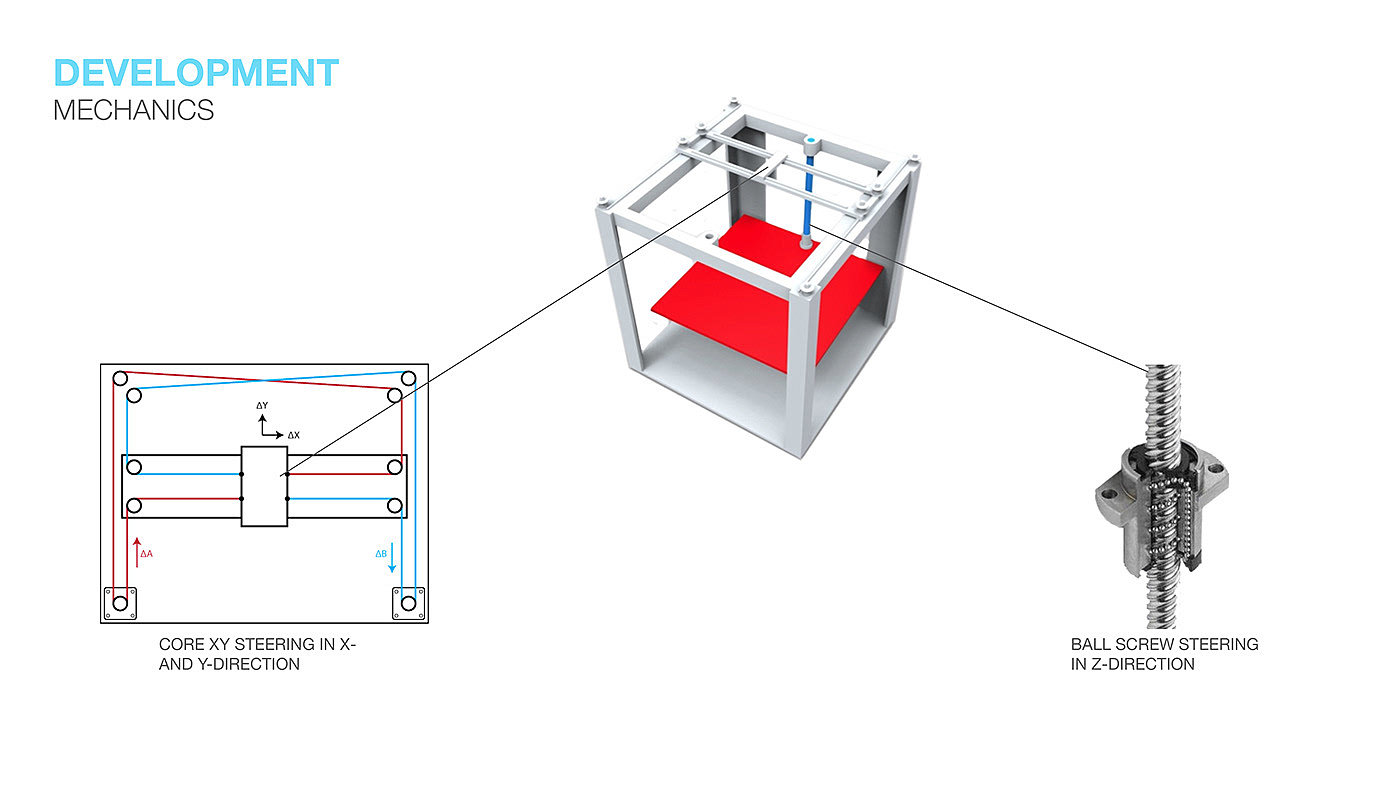 DEVELOPMENT
MECHANICS

ΔY
ΔX
ΔA
ΔB

CORE XY STEERING IN X- AND Y-DIRECTION

BALL SCREW STEERING IN Z-DIRECTION