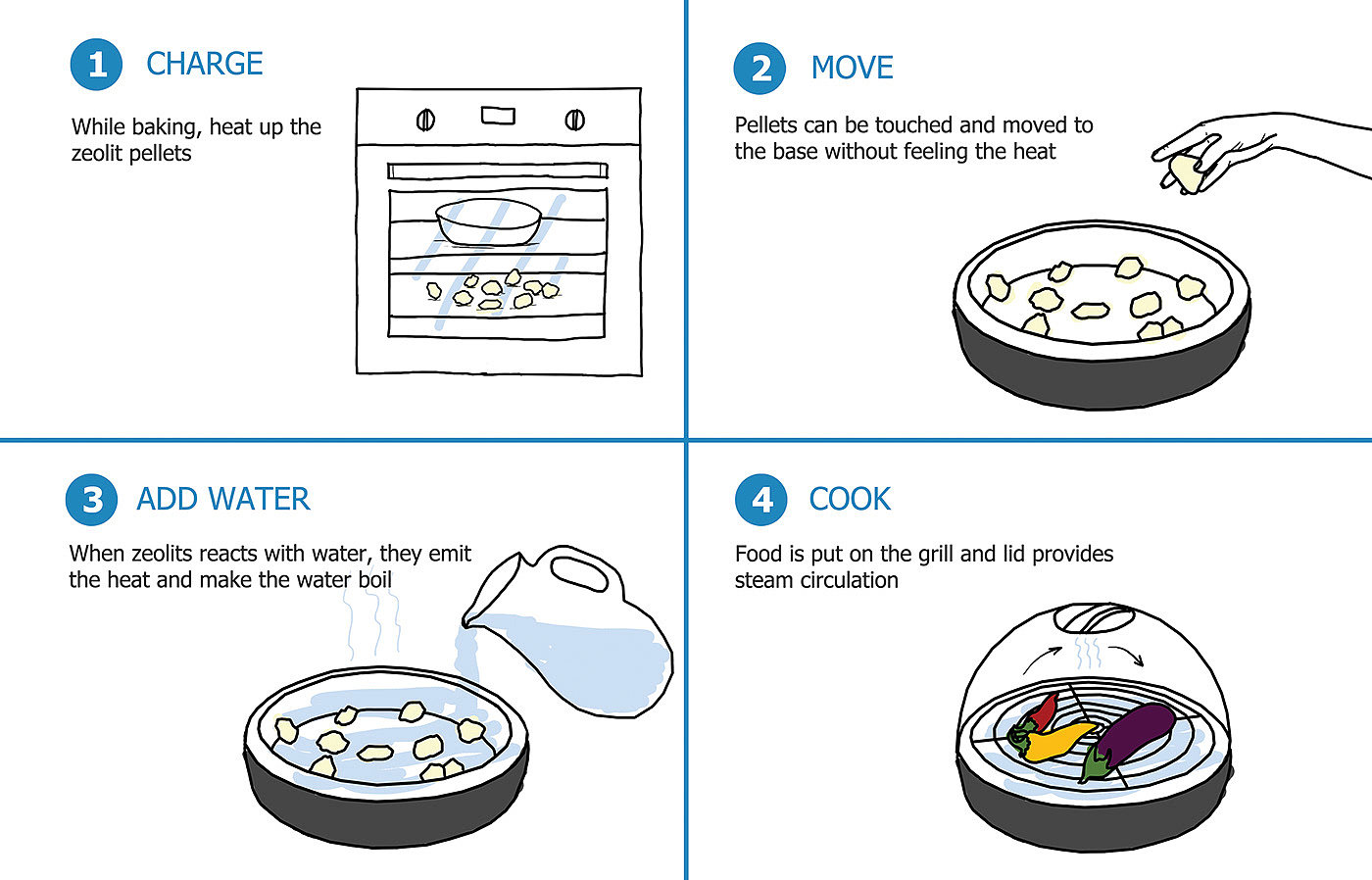 1 CHARGE

While baking, heat up the zeolit pellets

2 MOVE

Pellets can be touched and moved to the base without feeling the heat

3 ADD WATER

When zeolits reacts with water, they emit the heat and make the water boil

4 COOK

Food is put on the grill and lid provides steam circulation