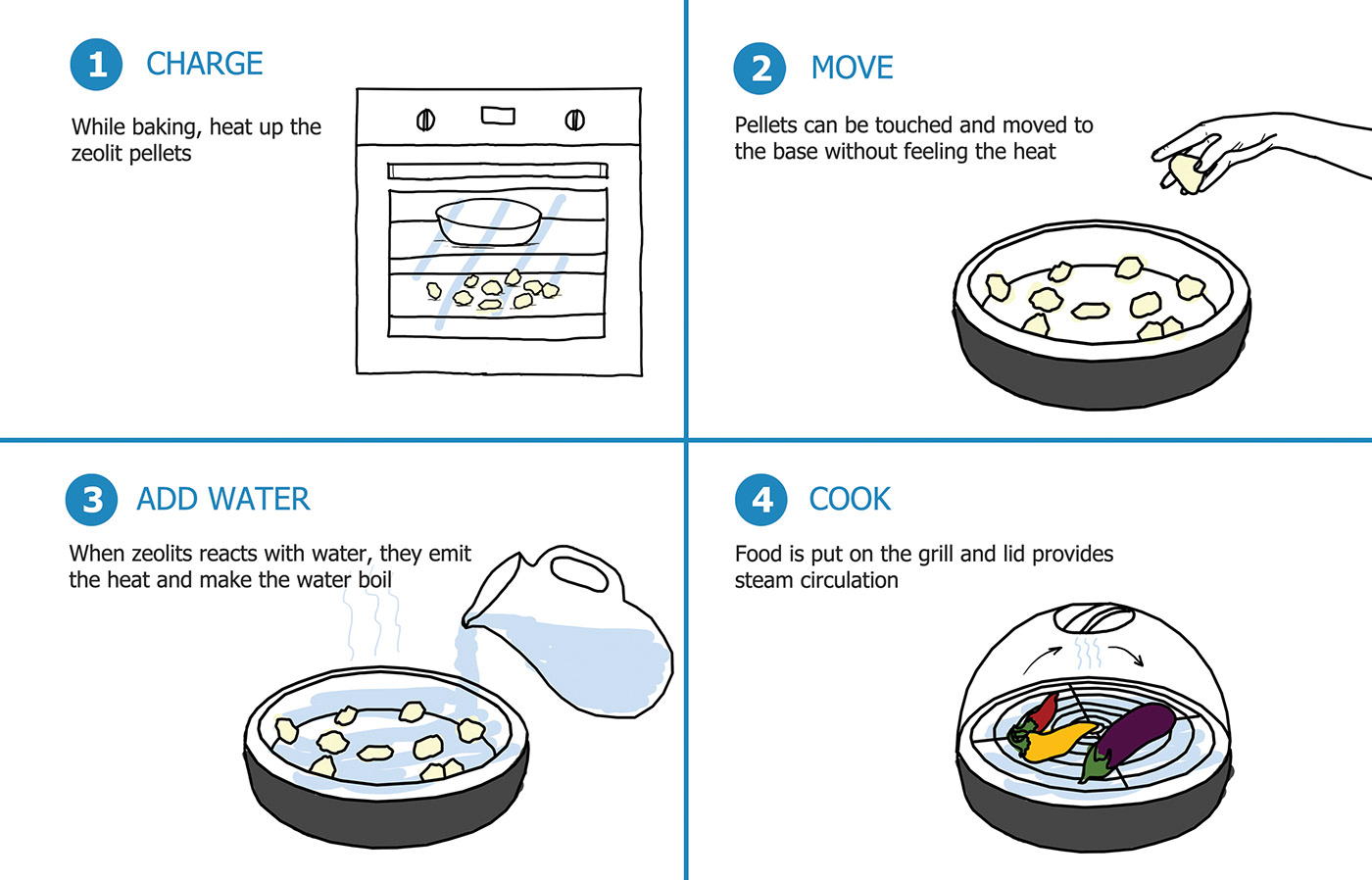 1 CHARGE

While baking, heat up the zeolit pellets

2 MOVE

Pellets can be touched and moved to the base without feeling the heat

3 ADD WATER

When zeolits reacts with water, they emit the heat and make the water boil

4 COOK

Food is put on the grill and lid provides steam circulation