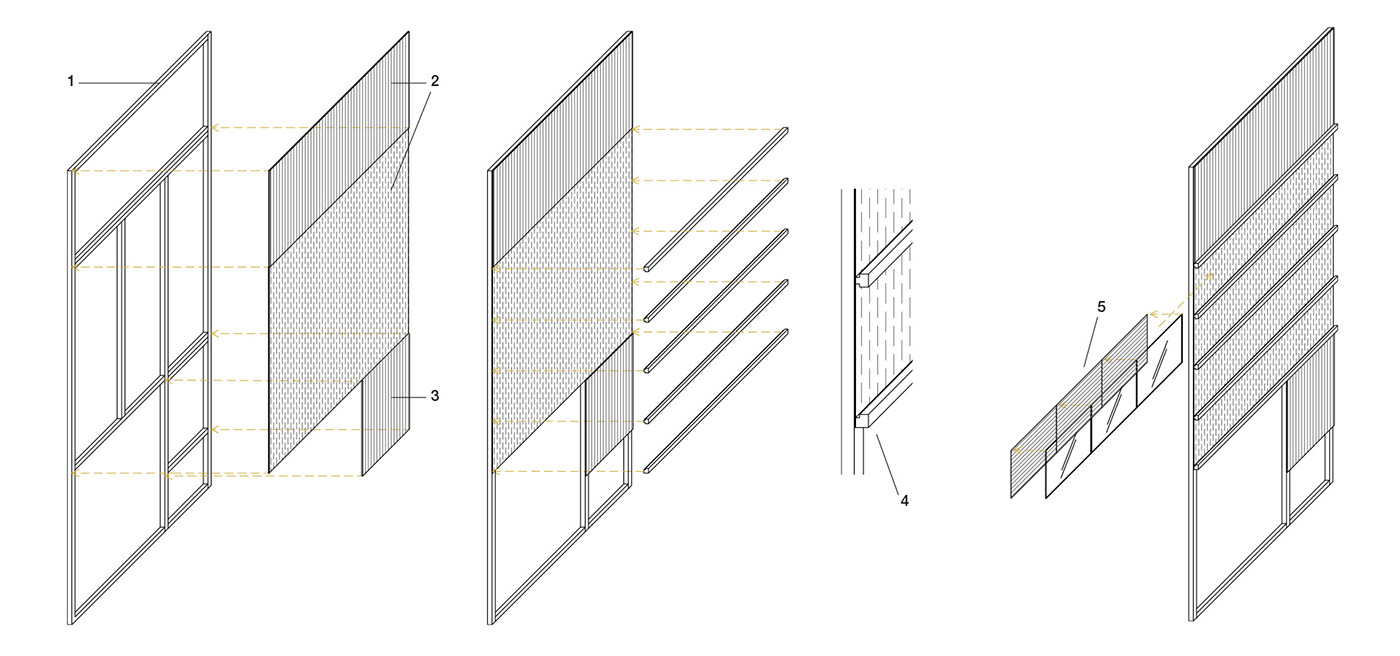 1
2
3
4
5