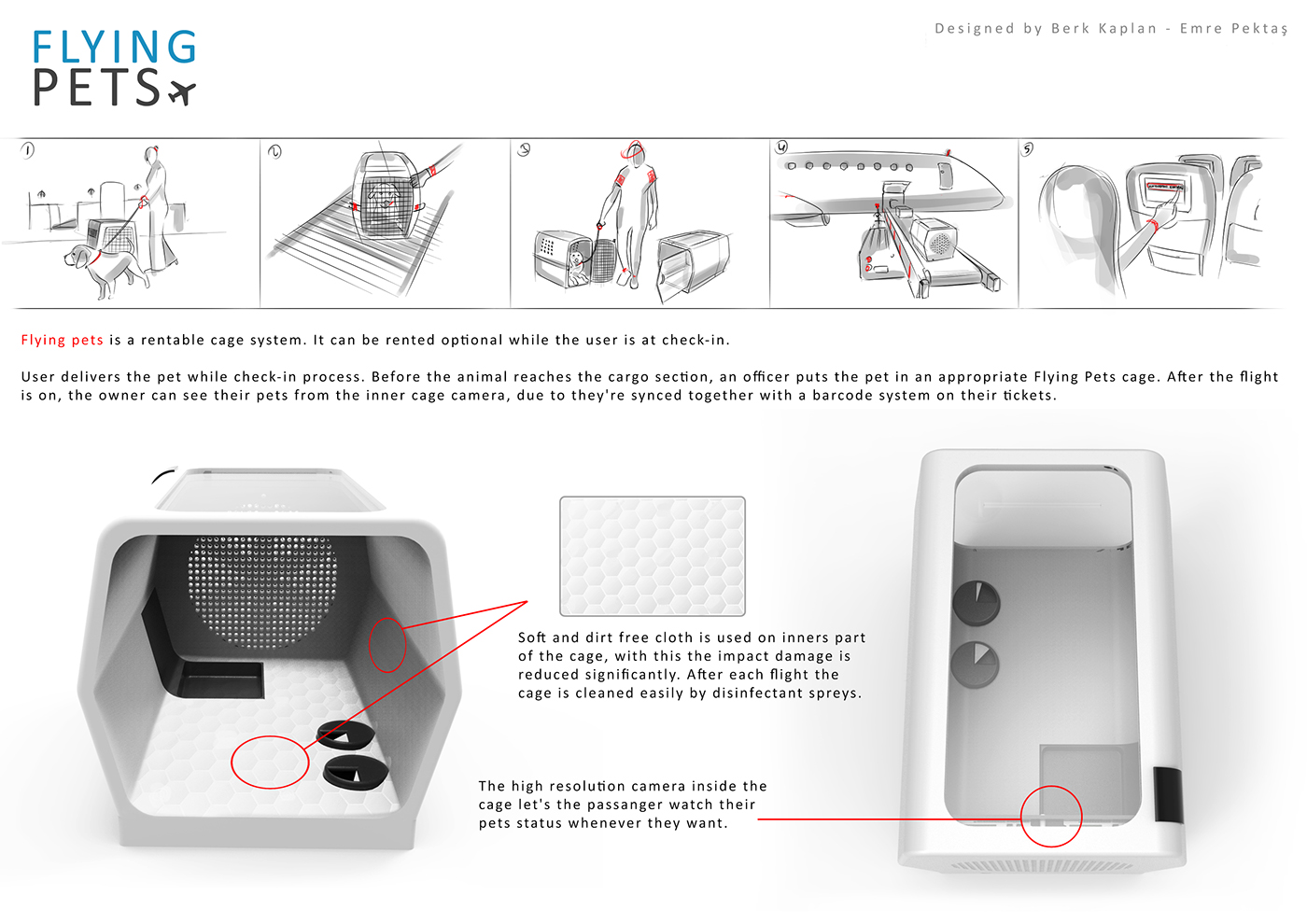 FLYING PETS

Designed by Berk Kaplan - Emre Pektaş

1 2 3 4 5

Flying pets is a rentable cage system. It can be rented optional while the user is at check-in.

User delivers the pet while check-in process. Before the animal reaches the cargo section, an officer puts the pet in an appropriate Flying Pets cage. After the flight is on, the owner can see their pets from the inner cage camera, due to they're synced together with a barcode system on their tickets.

Soft and dirt free cloth is used on inners part of the cage, with this the impact damage is reduced significantly. After each flight the cage is cleaned easily by disinfectant spreys.

The high resolution camera inside the cage let's the passanger watch their pets status whenever they want.