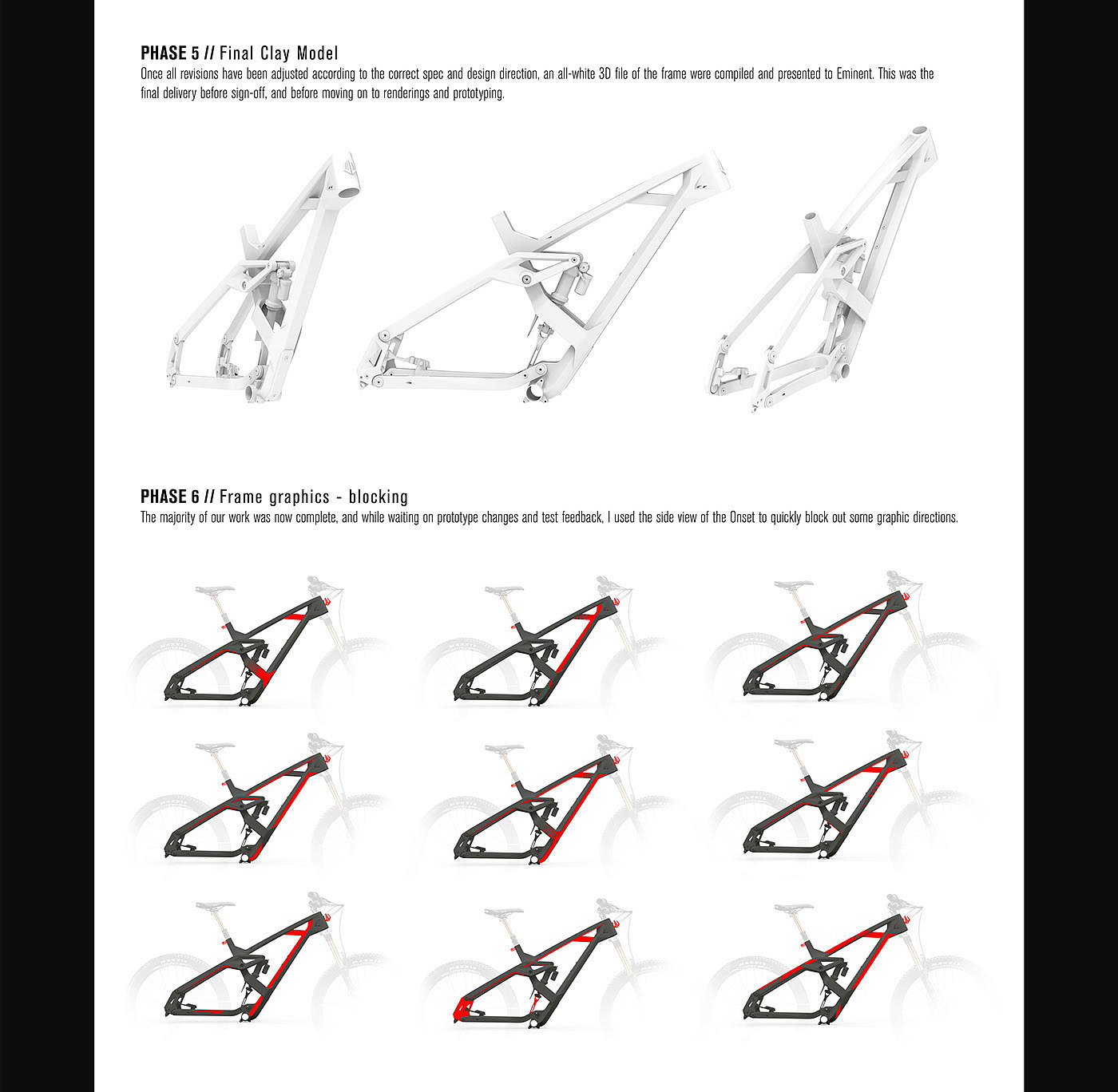 PHASE 5 // Final Clay Model
Once all revisions have been adjusted according to the correct spec and design direction, an all-white 3D file of the frame were compiled and presented to Eminent. This was the final delivery before sign-off, and before moving on to renderings and prototyping.

PHASE 6 // Frame graphics - blocking
The majority of our work was now complete, and while waiting on prototype changes and test feedback, I used the side view of the Onset to quickly block out some graphic directions.