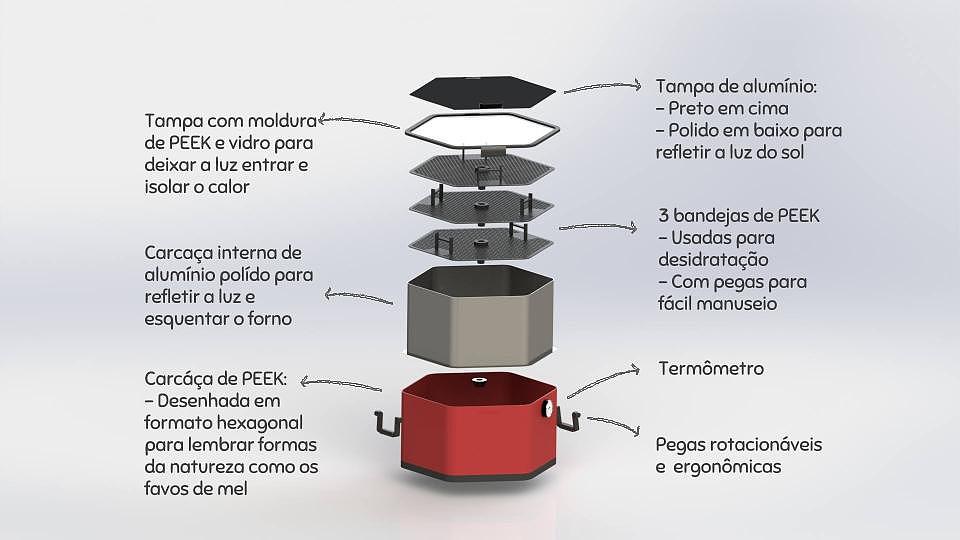 Tampa com moldura de PEEK e vidro para deixar a luz entrar e isolar o calor

Carcaça interna de alumínio polído para refletir a luz e esquentar o forno

Carcáça de PEEK:
– Desenhada em formato hexagonal para lembrar formas da natureza como os favos de mel

Tampa de alumínio:
– Preto em cima
– Polido em baixo para refletir a luz do sol

3 bandejas de PEEK
– Usadas para desidratação
– Com pegas para fácil manuseio

Termômetro

Pegas rotacionáveis e ergonômicas