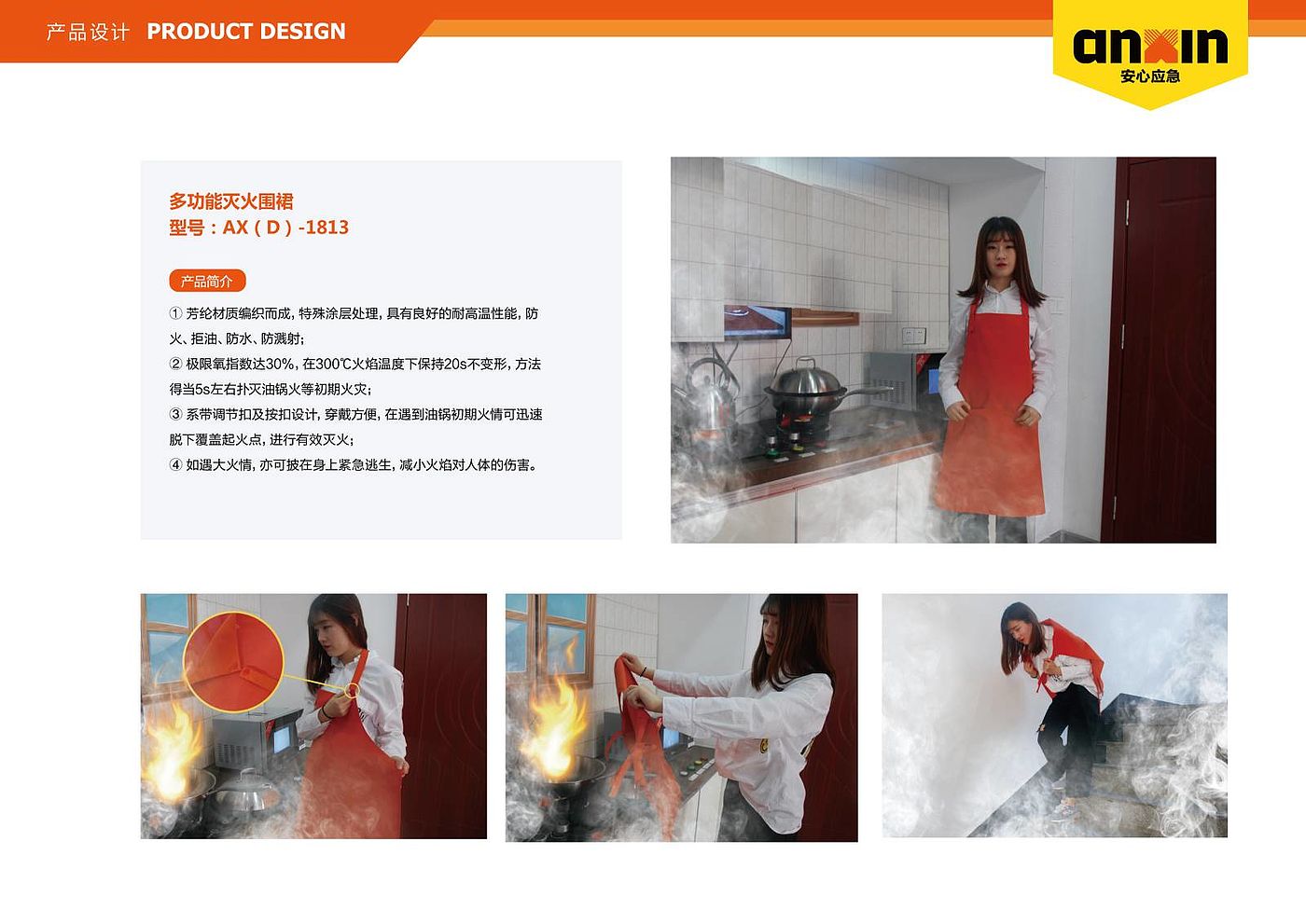 产品设计 PRODUCT DESIGN

anxin
安心应急

多功能灭火围裙
型号：AX（D）-1813

产品简介

① 芳纶材质编织而成，特殊涂层处理，具有良好的耐高温性能，防火、拒油、防水、防溅射；
② 极限氧指数达30%，在300℃火焰温度下保持20s不变形，方法得当5s左右扑灭油锅火等初期火灾；
③ 系带调节扣及按扣设计，穿戴方便，在遇到油锅初期火情可迅速脱下覆盖起火点，进行有效灭火；
④ 如遇大火情，亦可披在身上紧急逃生，减小火焰对人体的伤害。