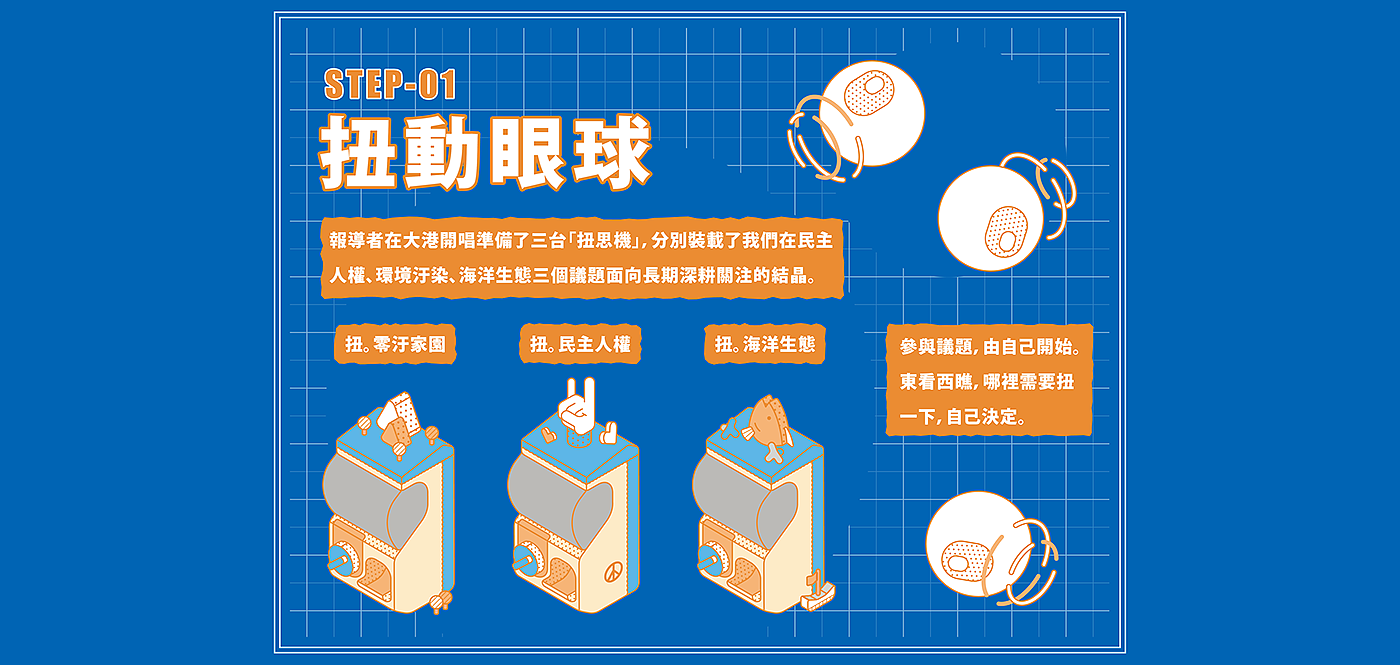 STEP-01

扭動眼球

報導者在大港開唱準備了三台「扭思機」，分別裝載了我們在民主人權、環境汙染、海洋生態三個議題面向長期深耕關注的結晶。

扭。零汙家園

扭。民主人權

扭。海洋生態

參與議題，由自己開始。東看西瞧，哪裡需要扭一下，自己決定。