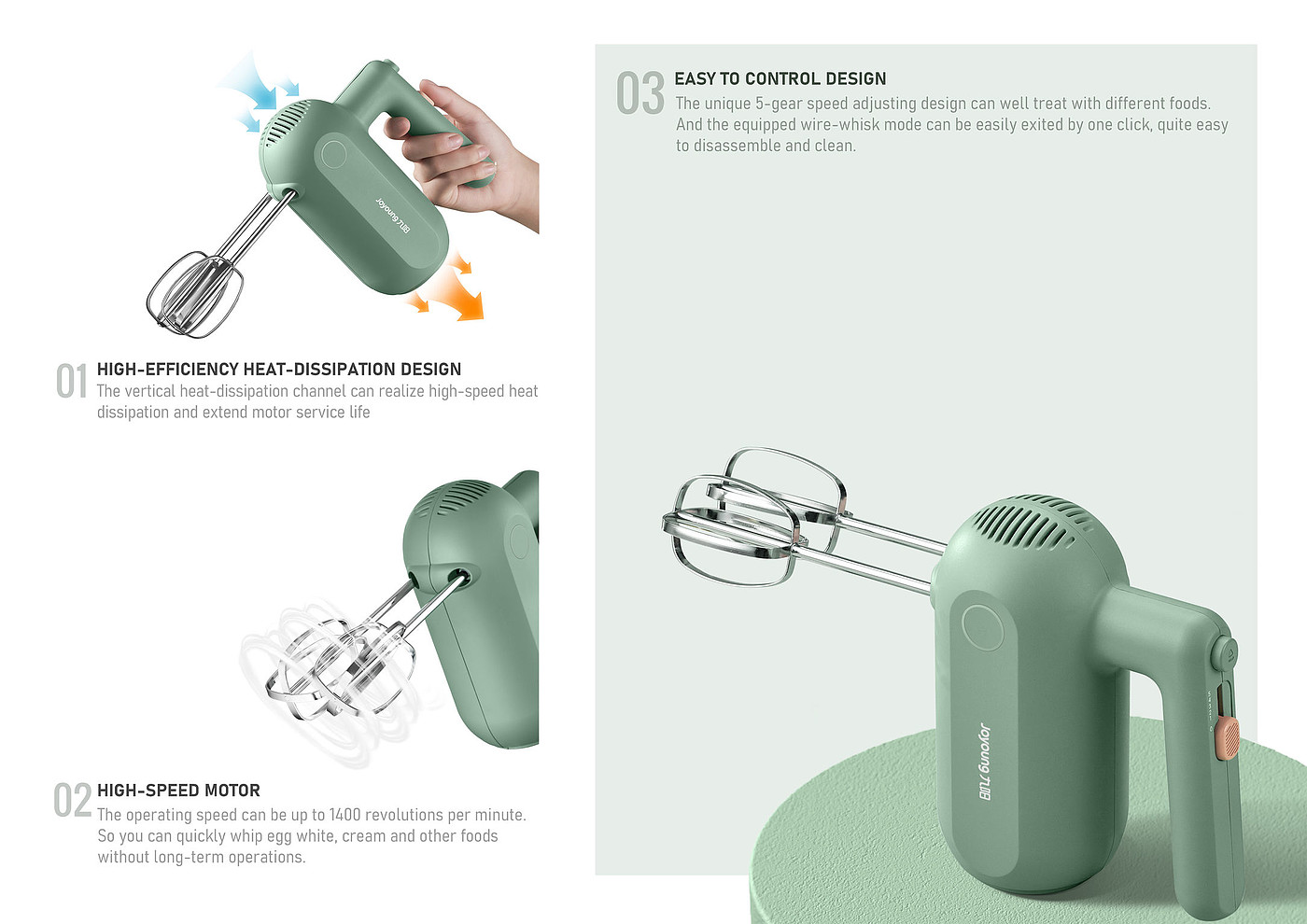 Joyoung 九阳

01 HIGH-EFFICIENCY HEAT-DISSIPATION DESIGN
The vertical heat-dissipation channel can realize high-speed heat dissipation and extend motor service life

02 HIGH-SPEED MOTOR
The operating speed can be up to 1400 revolutions per minute. So you can quickly whip egg white, cream and other foods without long-term operations.

03 EASY TO CONTROL DESIGN
The unique 5-gear speed adjusting design can well treat with different foods. And the equipped wire-whisk mode can be easily exited by one click, quite easy to disassemble and clean.

Joyoung 九阳