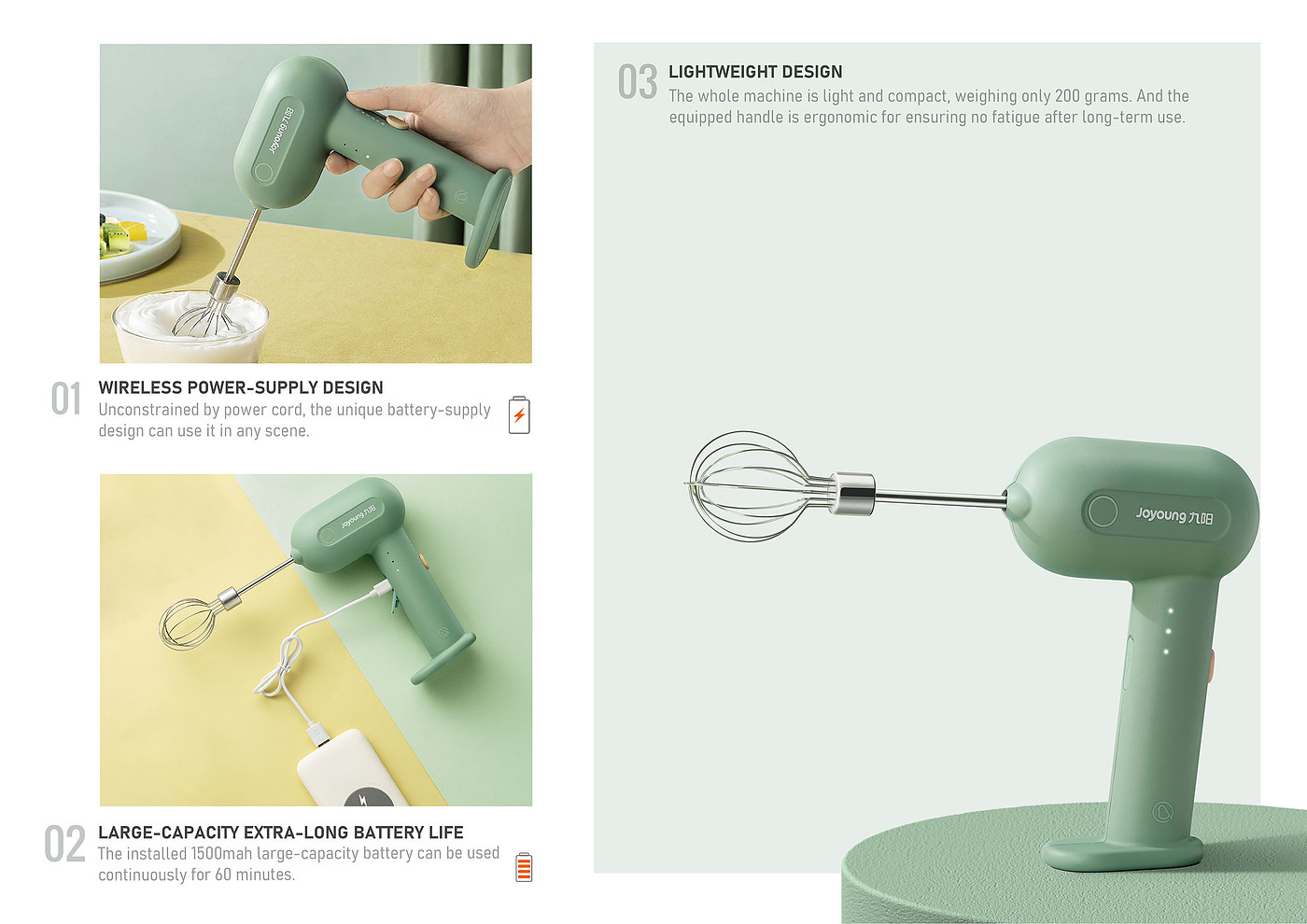 Joyoung 九阳

01 WIRELESS POWER-SUPPLY DESIGN
Unconstrained by power cord, the unique battery-supply design can use it in any scene.

Joyoung 九阳

02 LARGE-CAPACITY EXTRA-LONG BATTERY LIFE
The installed 1500mah large-capacity battery can be used continuously for 60 minutes.

03 LIGHTWEIGHT DESIGN
The whole machine is light and compact, weighing only 200 grams. And the equipped handle is ergonomic for ensuring no fatigue after long-term use.

Joyoung 九阳