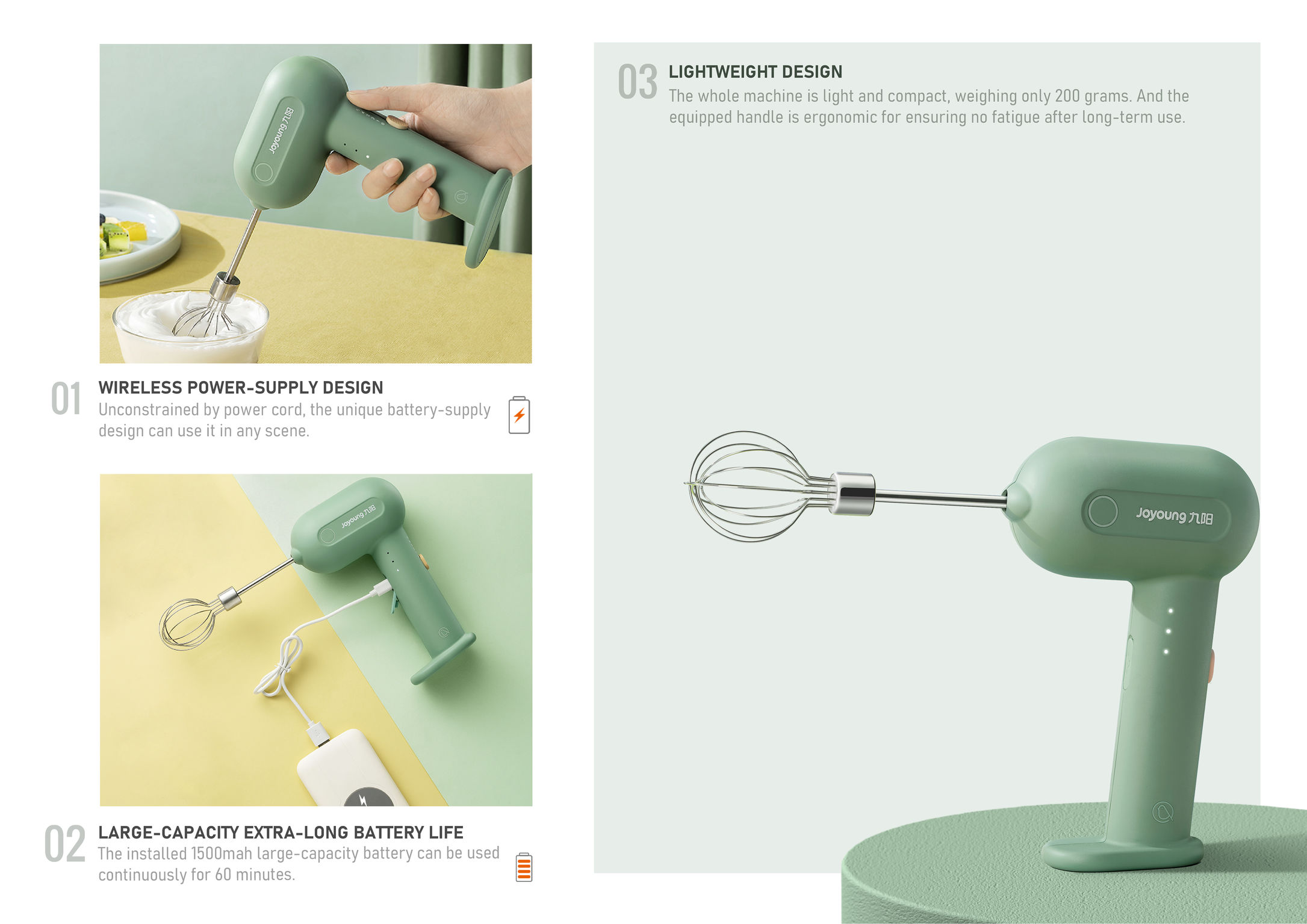 Joyoung 九阳

01 WIRELESS POWER-SUPPLY DESIGN
Unconstrained by power cord, the unique battery-supply design can use it in any scene.

Joyoung 九阳

02 LARGE-CAPACITY EXTRA-LONG BATTERY LIFE
The installed 1500mah large-capacity battery can be used continuously for 60 minutes.

03 LIGHTWEIGHT DESIGN
The whole machine is light and compact, weighing only 200 grams. And the equipped handle is ergonomic for ensuring no fatigue after long-term use.

Joyoung 九阳