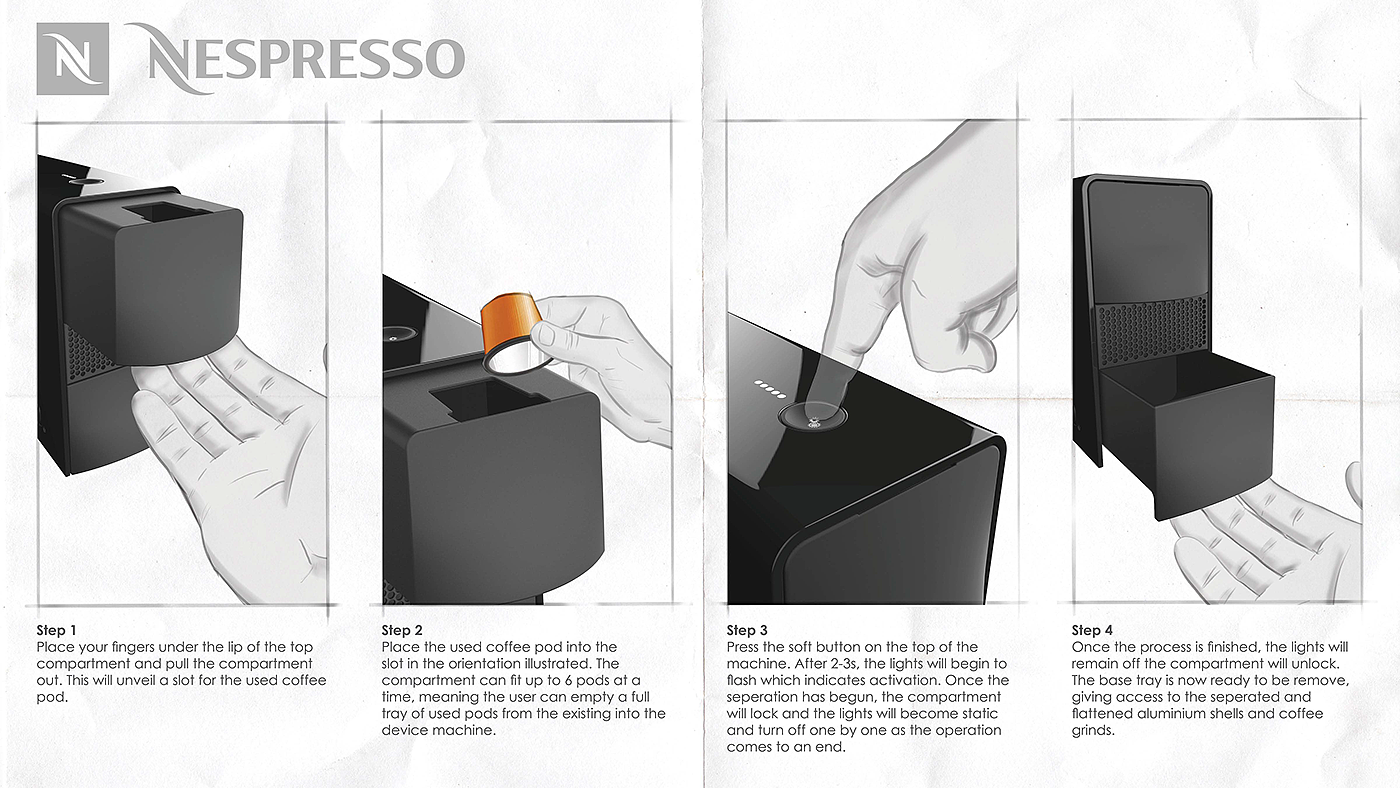 N NESPRESSO

Step 1
Place your fingers under the lip of the top compartment and pull the compartment out. This will unveil a slot for the used coffee pod.

Step 2
Place the used coffee pod into the slot in the orientation illustrated. The compartment can fit up to 6 pods at a time, meaning the user can empty a full tray of used pods from the existing into the device machine.

Step 3
Press the soft button on the top of the machine. After 2-3s, the lights will begin to flash which indicates activation. Once the seperation has begun, the compartment will lock and the lights will become static and turn off one by one as the operation comes to an end.

Step 4
Once the process is finished, the lights will remain off the compartment will unlock. The base tray is now ready to be remove, giving access to the seperated and flattened aluminium shells and coffee grinds.