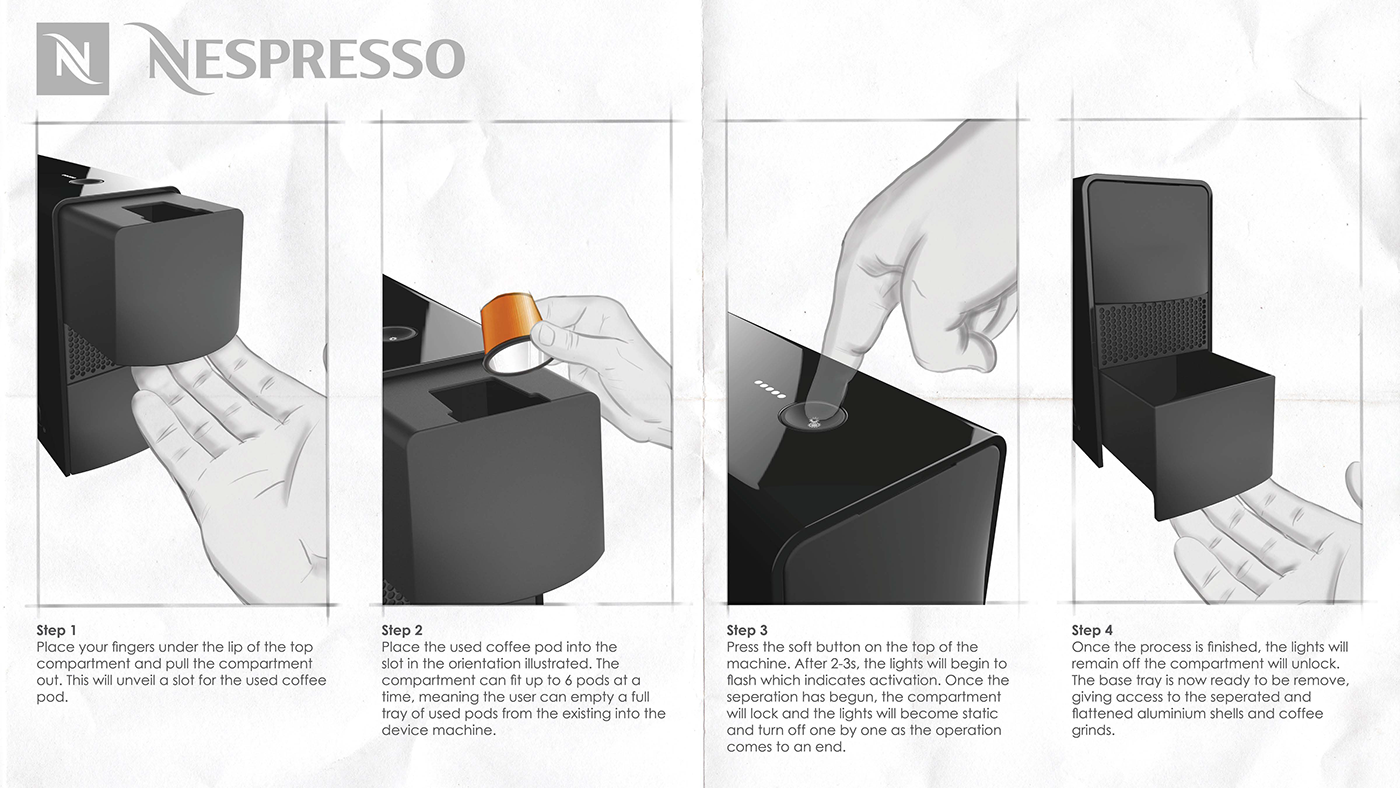 N NESPRESSO

Step 1
Place your fingers under the lip of the top compartment and pull the compartment out. This will unveil a slot for the used coffee pod.

Step 2
Place the used coffee pod into the slot in the orientation illustrated. The compartment can fit up to 6 pods at a time, meaning the user can empty a full tray of used pods from the existing into the device machine.

Step 3
Press the soft button on the top of the machine. After 2-3s, the lights will begin to flash which indicates activation. Once the seperation has begun, the compartment will lock and the lights will become static and turn off one by one as the operation comes to an end.

Step 4
Once the process is finished, the lights will remain off the compartment will unlock. The base tray is now ready to be remove, giving access to the seperated and flattened aluminium shells and coffee grinds.