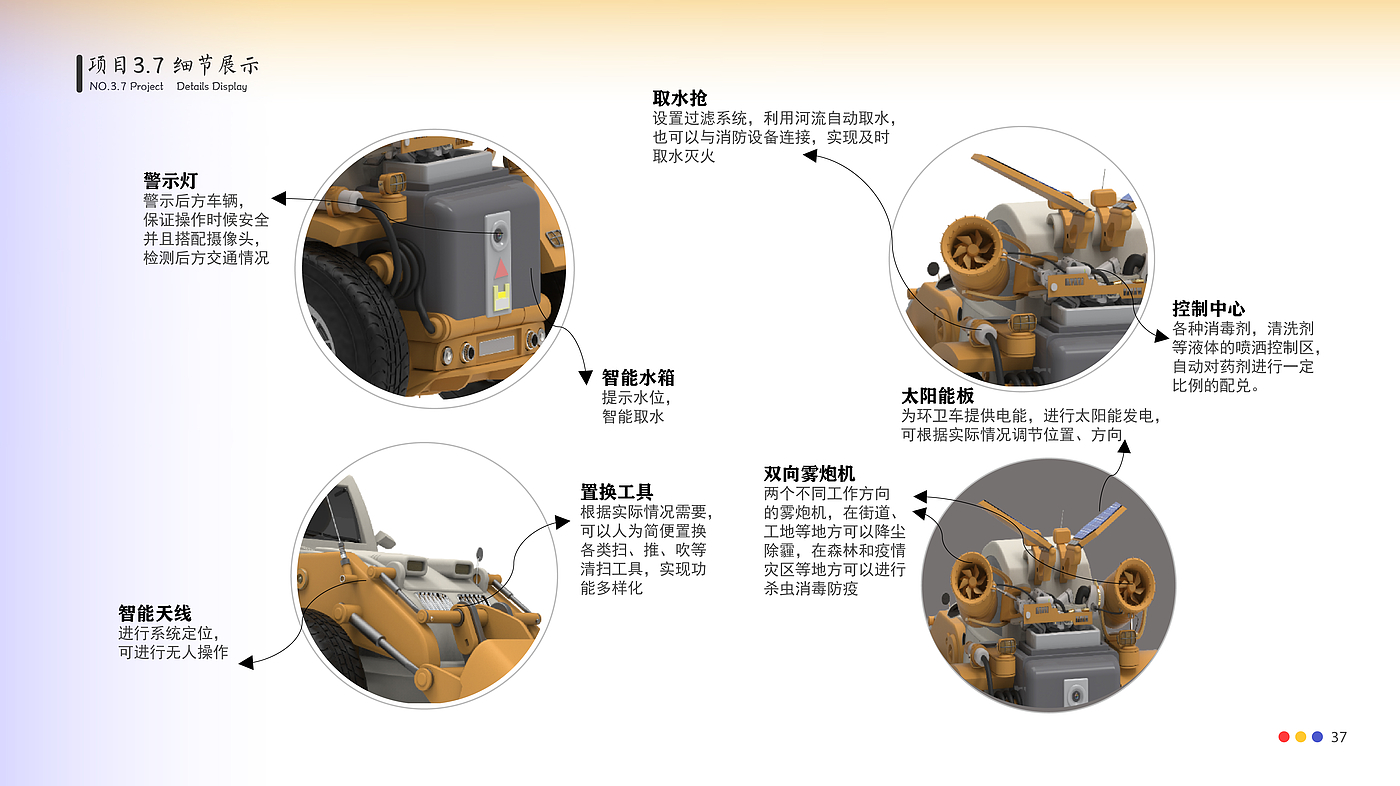 项目3.7 细节展示
NO.3.7 Project Details Display

警示灯
警示后方车辆，保证操作时候安全并且搭配摄像头，检测后方交通情况

智能水箱
提示水位，智能取水

取水抢
设置过滤系统，利用河流自动取水，也可以与消防设备连接，实现及时取水灭火

控制中心
各种消毒剂，清洗剂等液体的喷洒控制区，自动对药剂进行一定比例的配兑。

太阳能板
为环卫车提供电能，进行太阳能发电，可根据实际情况调节位置、方向

置换工具
根据实际情况需要，可以人为简便置换各类扫、推、吹等清扫工具，实现功能多样化

智能天线
进行系统定位，可进行无人操作

双向雾炮机
两个不同工作方向的雾炮机，在街道、工地等地方可以降尘除霾，在森林和疫情灾区等地方可以进行杀虫消毒防疫

37