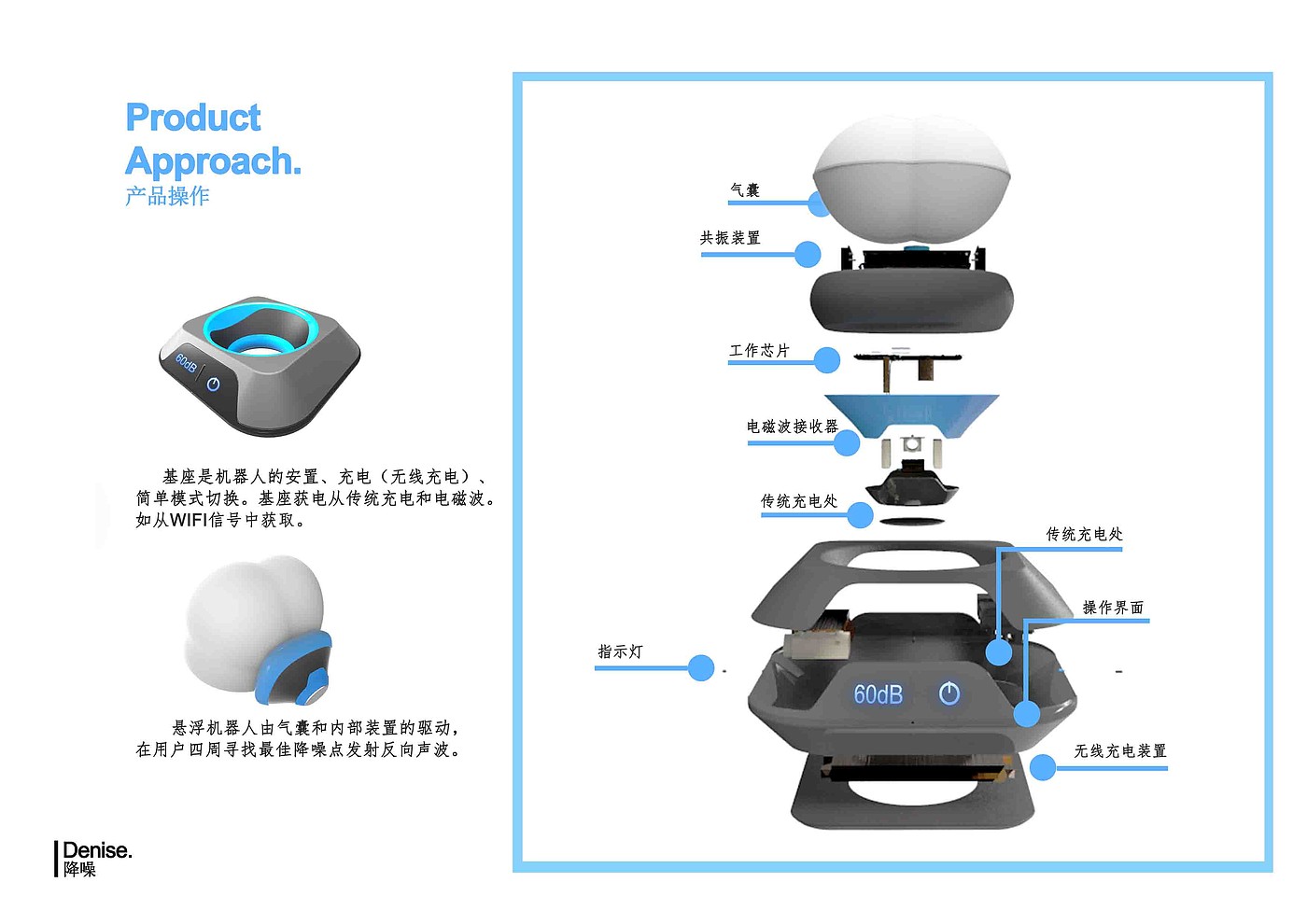 Product Approach.
产品操作

60dB

基座是机器人的安置、充电（无线充电）、简单模式切换。基座获电从传统充电和电磁波。如从WIFI信号中获取。

悬浮机器人由气囊和内部装置的驱动，在用户四周寻找最佳降噪点发射反向声波。

Denise.
降噪

气囊
共振装置
工作芯片
电磁波接收器
传统充电处
传统充电处
操作界面
指示灯
60dB
无线充电装置