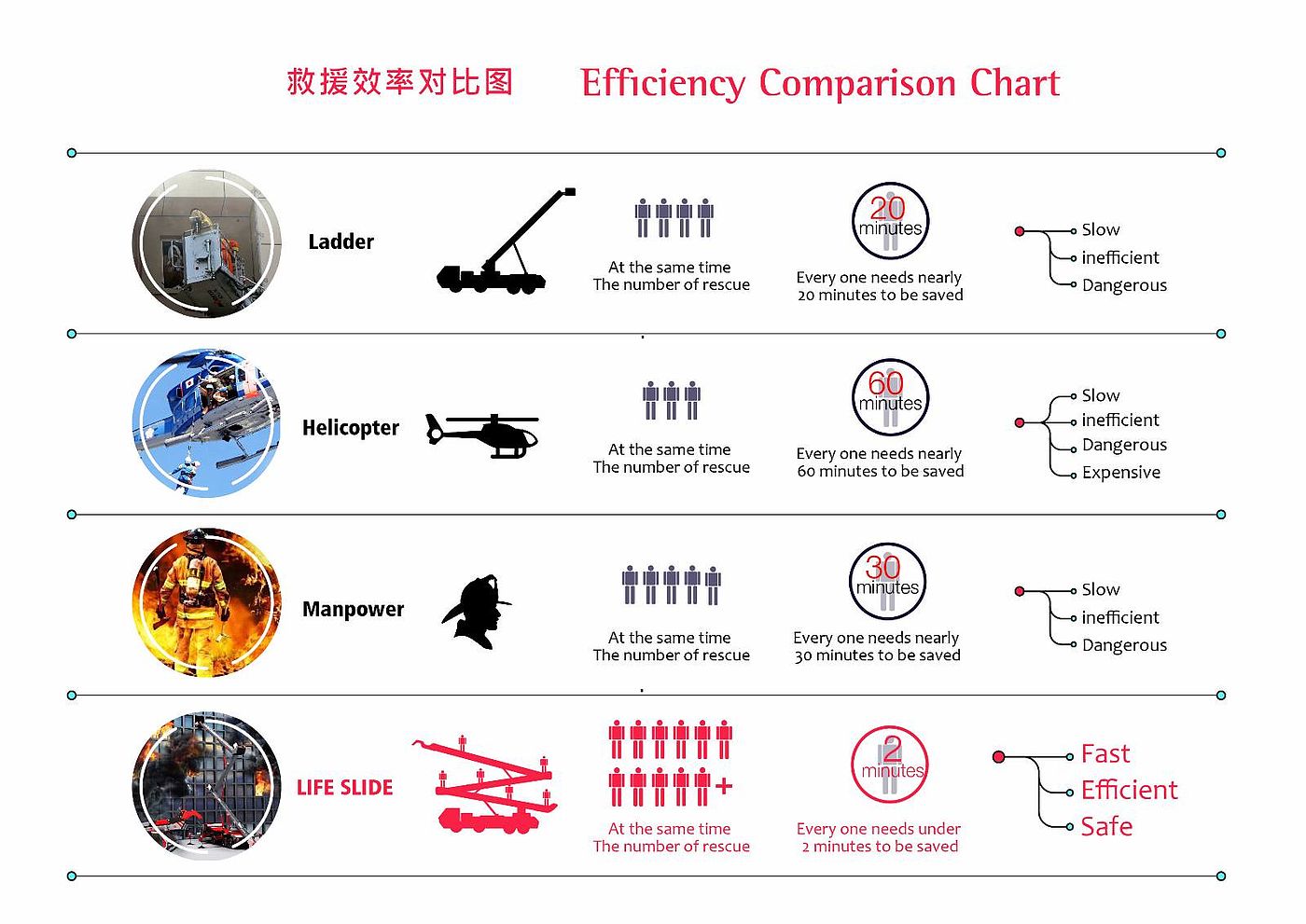 救援效率对比图 Efficiency Comparison Chart

Ladder

At the same time
The number of rescue

20
minutes

Every one needs nearly
20 minutes to be saved

Slow
inefficient
Dangerous

Helicopter

At the same time
The number of rescue

60
minutes

Every one needs nearly
60 minutes to be saved

Slow
inefficient
Dangerous
Expensive

Manpower

At the same time
The number of rescue

30
minutes

Every one needs nearly
30 minutes to be saved

Slow
inefficient
Dangerous

LIFE SLIDE

+

At the same time
The number of rescue

2
minutes

Every one needs under
2 minutes to be saved

Fast
Efficient
Safe