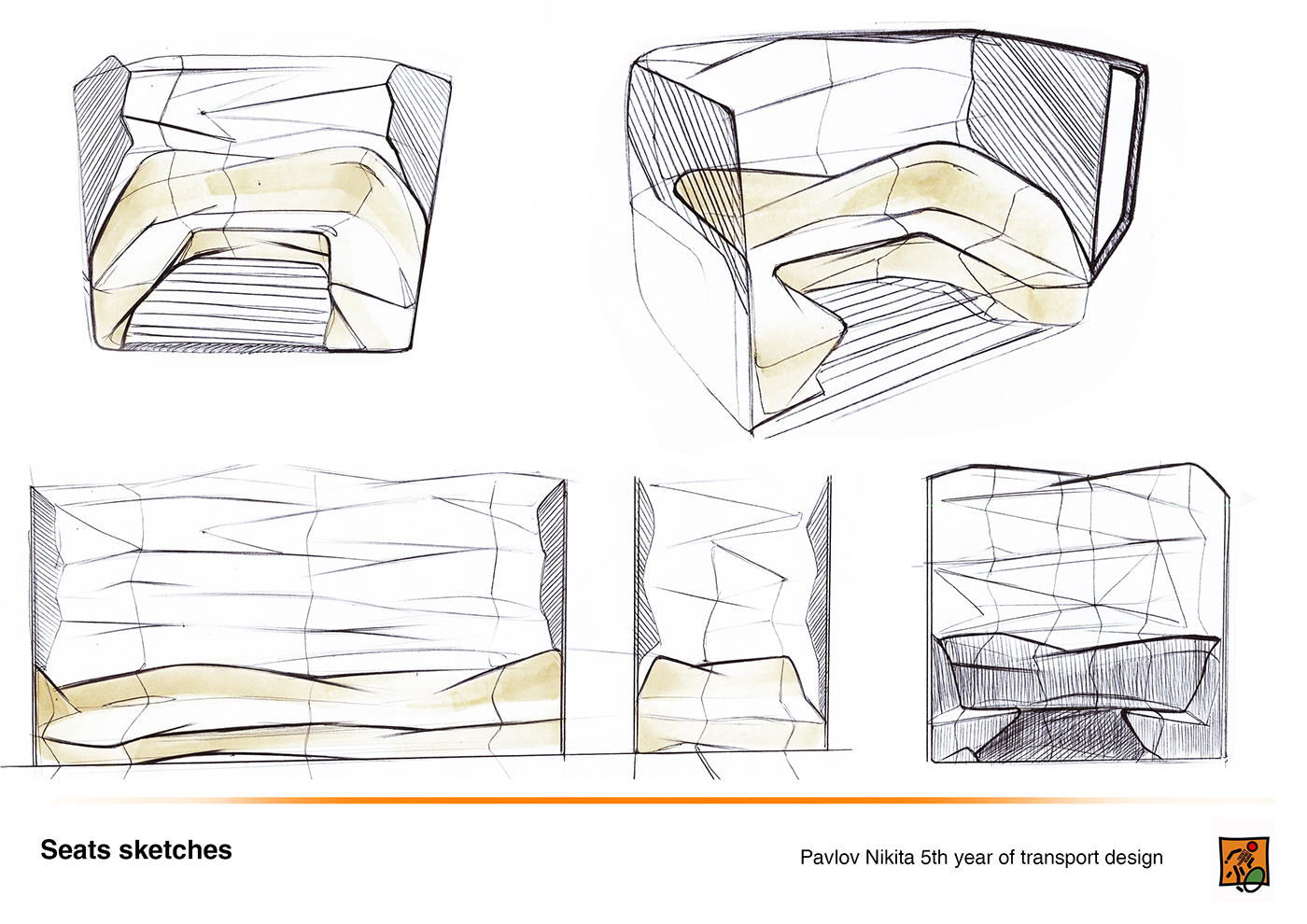 Seats sketches

Pavlov Nikita 5th year of transport design