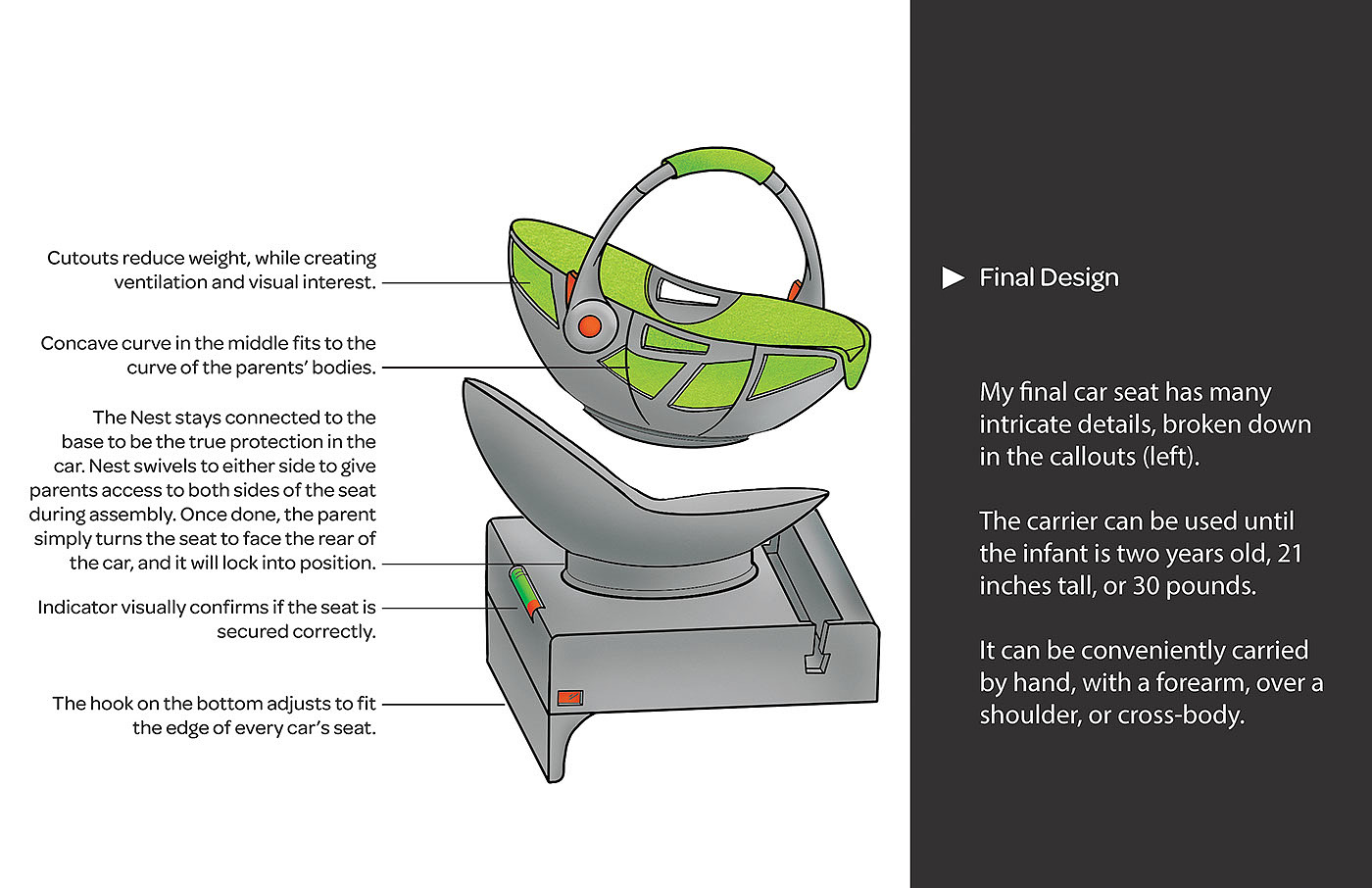 Cutouts reduce weight, while creating ventilation and visual interest.

Concave curve in the middle fits to the curve of the parents' bodies.

The Nest stays connected to the base to be the true protection in the car. Nest swivels to either side to give parents access to both sides of the seat during assembly. Once done, the parent simply turns the seat to face the rear of the car, and it will lock into position.

Indicator visually confirms if the seat is secured correctly.

The hook on the bottom adjusts to fit the edge of every car's seat.

▶ Final Design

My final car seat has many intricate details, broken down in the callouts (left).

The carrier can be used until the infant is two years old, 21 inches tall, or 30 pounds.

It can be conveniently carried by hand, with a forearm, over a shoulder, or cross-body.