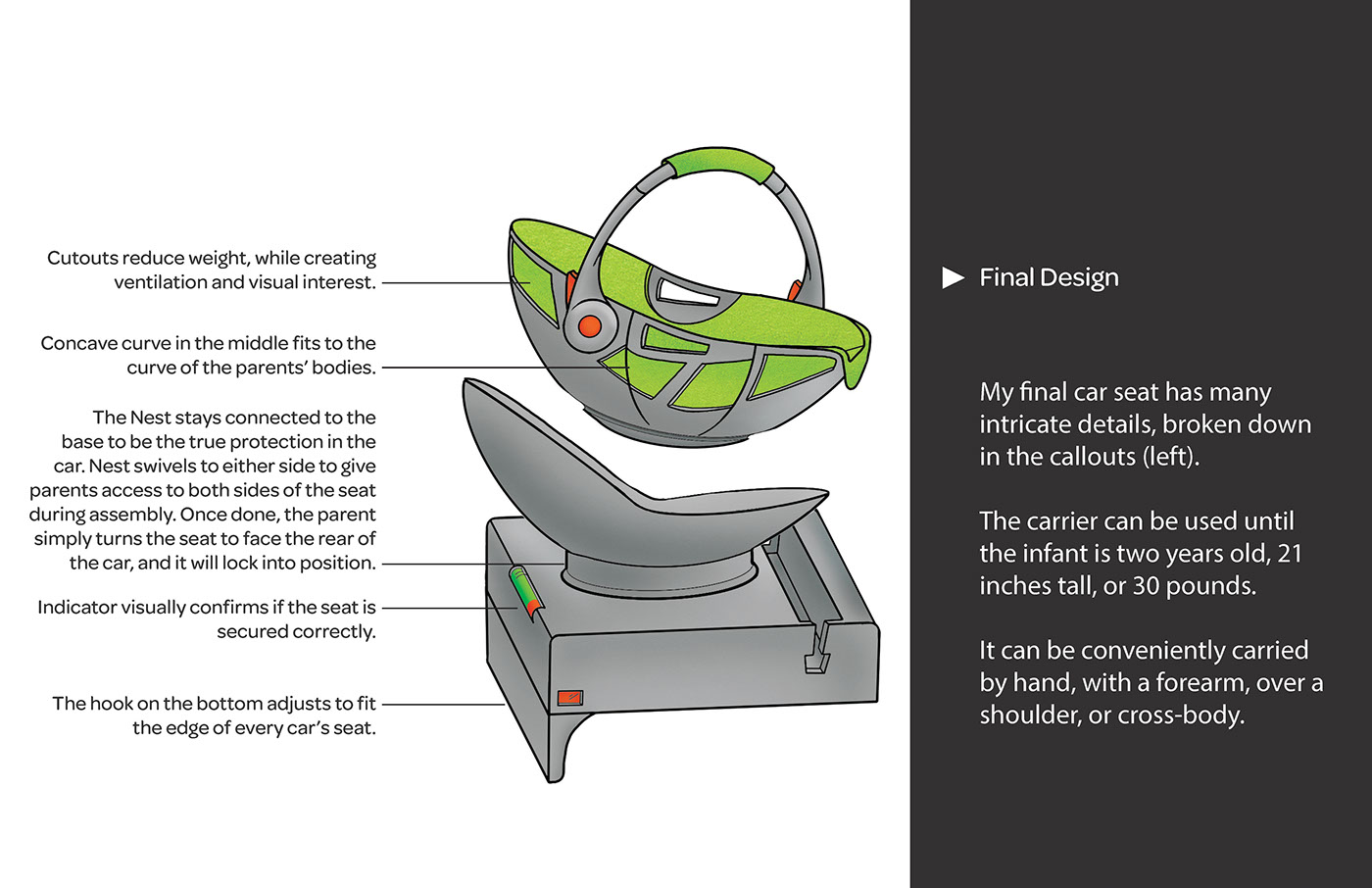 Cutouts reduce weight, while creating ventilation and visual interest.

Concave curve in the middle fits to the curve of the parents' bodies.

The Nest stays connected to the base to be the true protection in the car. Nest swivels to either side to give parents access to both sides of the seat during assembly. Once done, the parent simply turns the seat to face the rear of the car, and it will lock into position.

Indicator visually confirms if the seat is secured correctly.

The hook on the bottom adjusts to fit the edge of every car's seat.

▶ Final Design

My final car seat has many intricate details, broken down in the callouts (left).

The carrier can be used until the infant is two years old, 21 inches tall, or 30 pounds.

It can be conveniently carried by hand, with a forearm, over a shoulder, or cross-body.