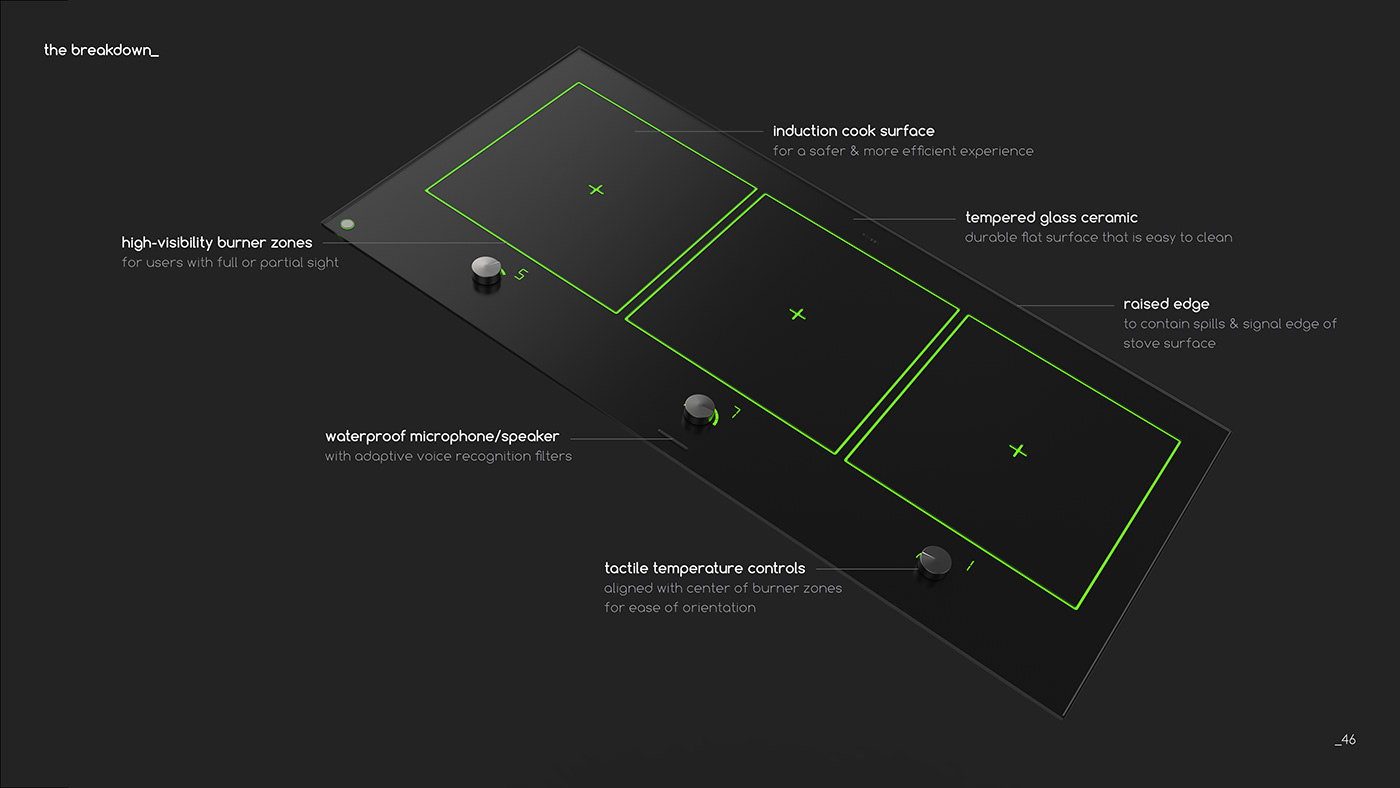 the breakdown_

induction cook surface
for a safer & more efficient experience

tempered glass ceramic
durable flat surface that is easy to clean

high-visibility burner zones
for users with full or partial sight

5

raised edge
to contain spills & signal edge of stove surface

7

waterproof microphone/speaker
with adaptive voice recognition filters

tactile temperature controls
aligned with center of burner zones for ease of orientation

1

_46