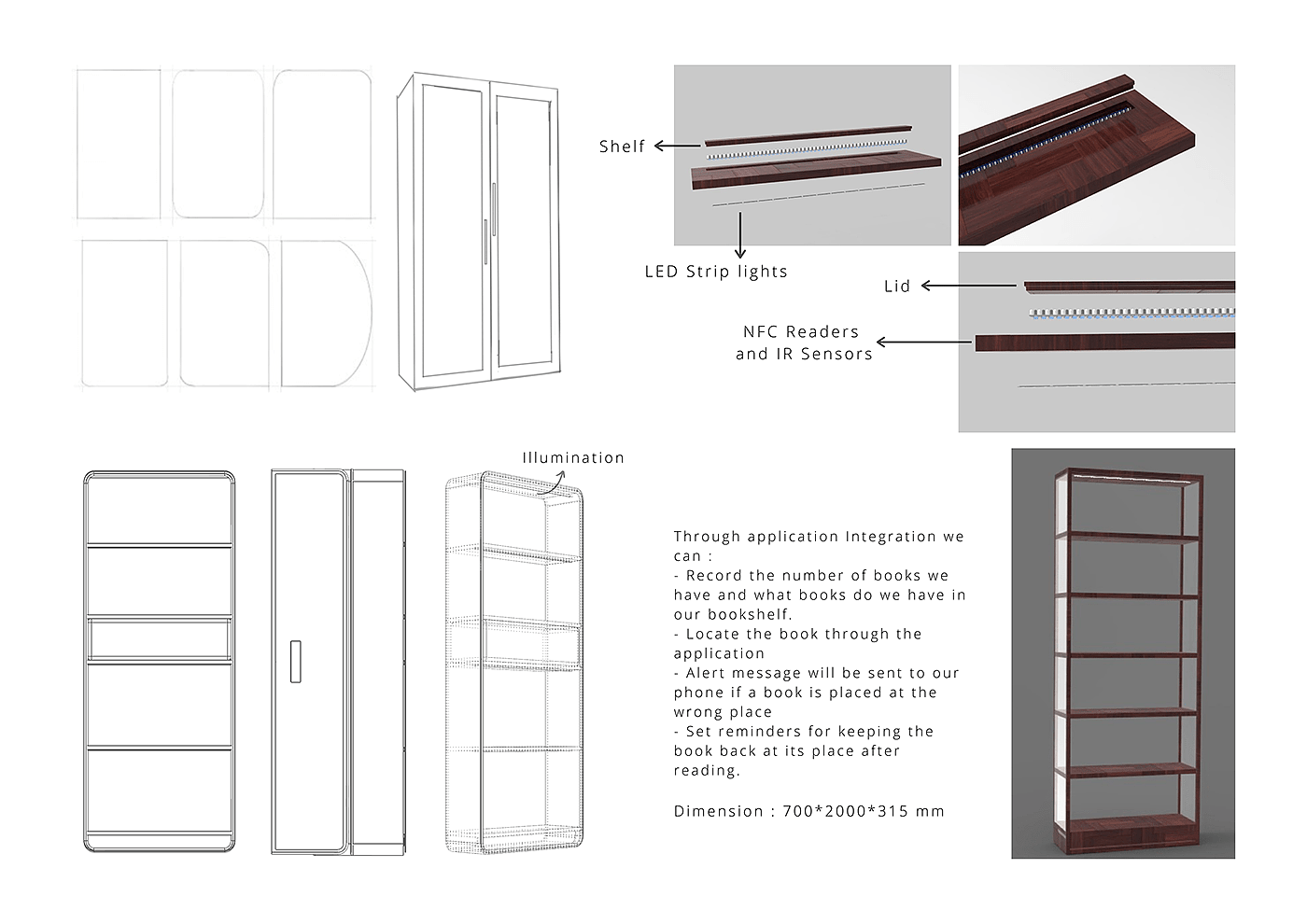 Shelf

LED Strip lights

Lid

NFC Readers
and IR Sensors

Illumination

Through application Integration we can :
- Record the number of books we have and what books do we have in our bookshelf.
- Locate the book through the application
- Alert message will be sent to our phone if a book is placed at the wrong place
- Set reminders for keeping the book back at its place after reading.

Dimension : 700*2000*315 mm