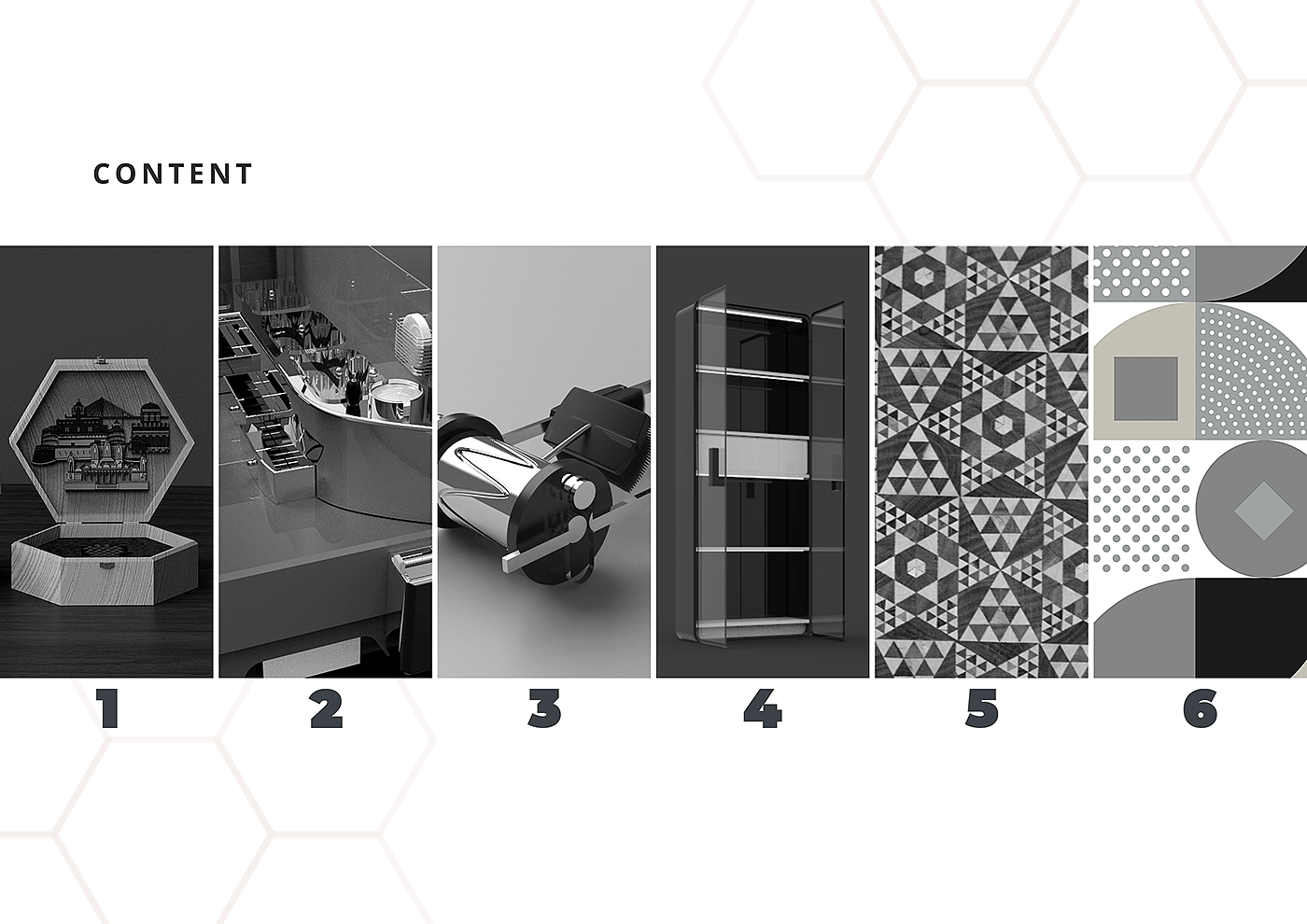 CONTENT

1 2 3 4 5 6