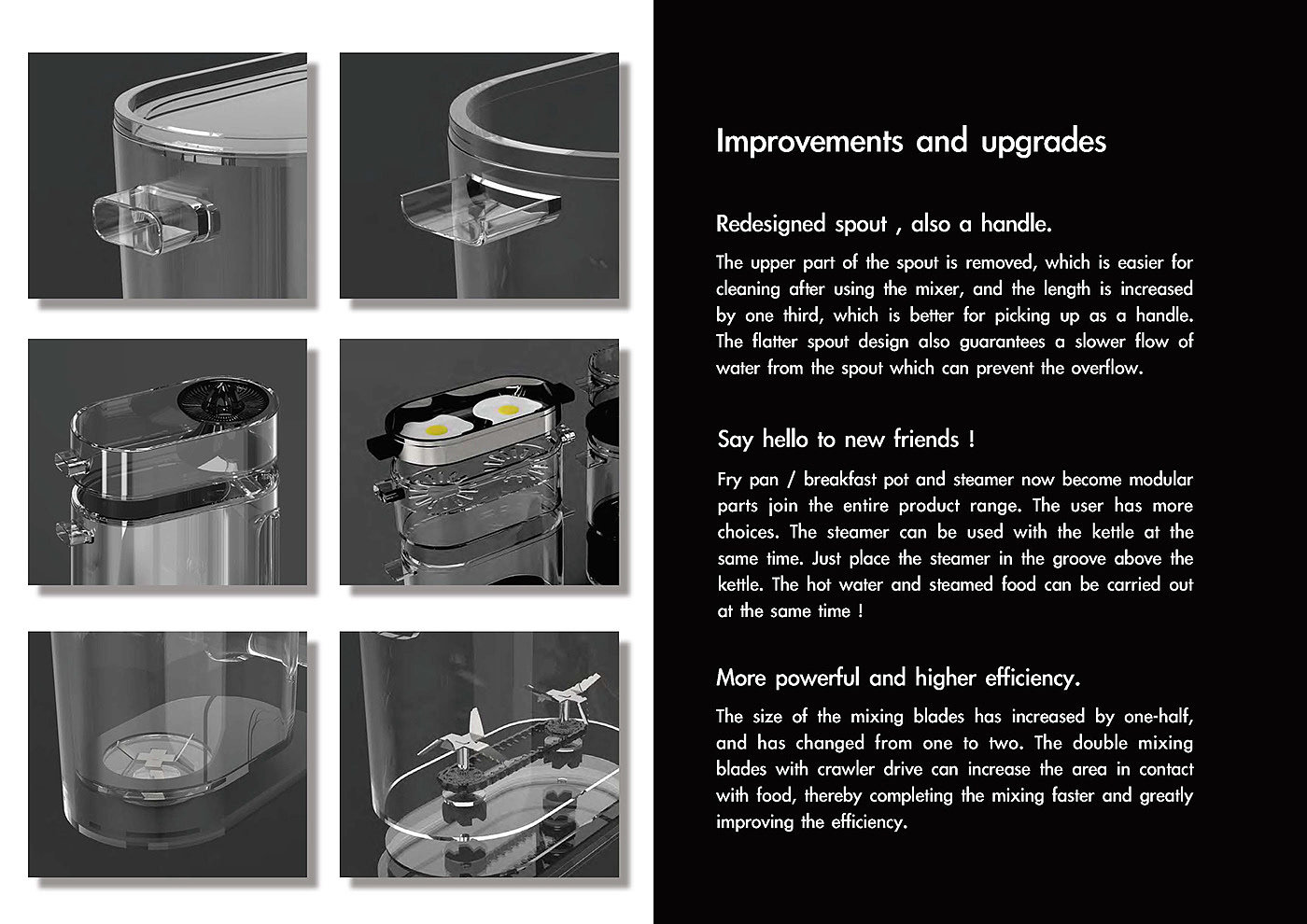 Improvements and upgrades

Redesigned spout , also a handle.

The upper part of the spout is removed, which is easier for cleaning after using the mixer, and the length is increased by one third, which is better for picking up as a handle. The flatter spout design also guarantees a slower flow of water from the spout which can prevent the overflow.

Say hello to new friends !

Fry pan / breakfast pot and steamer now become modular parts join the entire product range. The user has more choices. The steamer can be used with the kettle at the same time. Just place the steamer in the groove above the kettle. The hot water and steamed food can be carried out at the same time !

More powerful and higher efficiency.

The size of the mixing blades has increased by one-half, and has changed from one to two. The double mixing blades with crawler drive can increase the area in contact with food, thereby completing the mixing faster and greatly improving the efficiency.