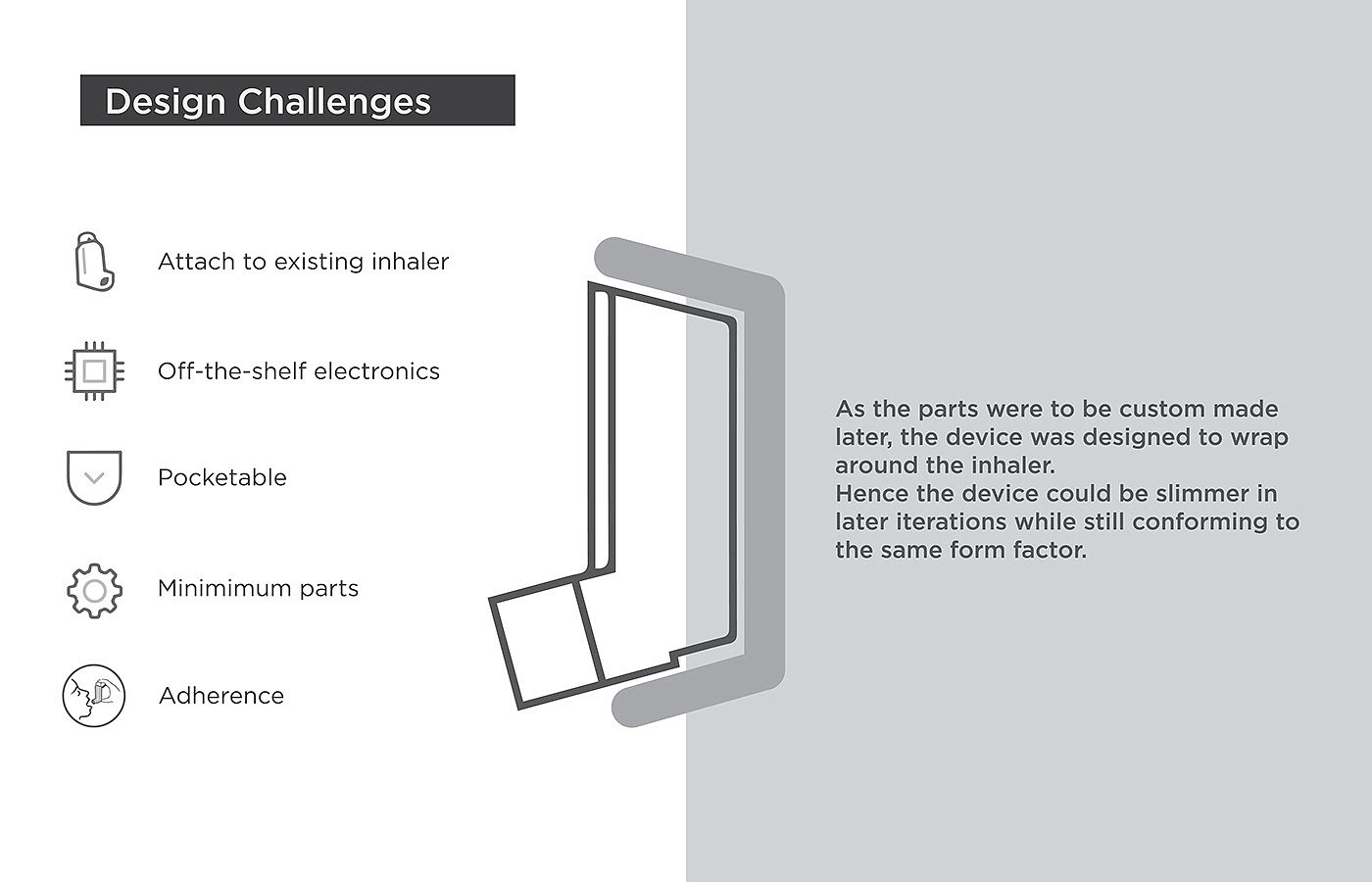 Design Challenges

Attach to existing inhaler

Off-the-shelf electronics

Pocketable

Minimimum parts

Adherence

As the parts were to be custom made later, the device was designed to wrap around the inhaler.
Hence the device could be slimmer in later iterations while still conforming to the same form factor.