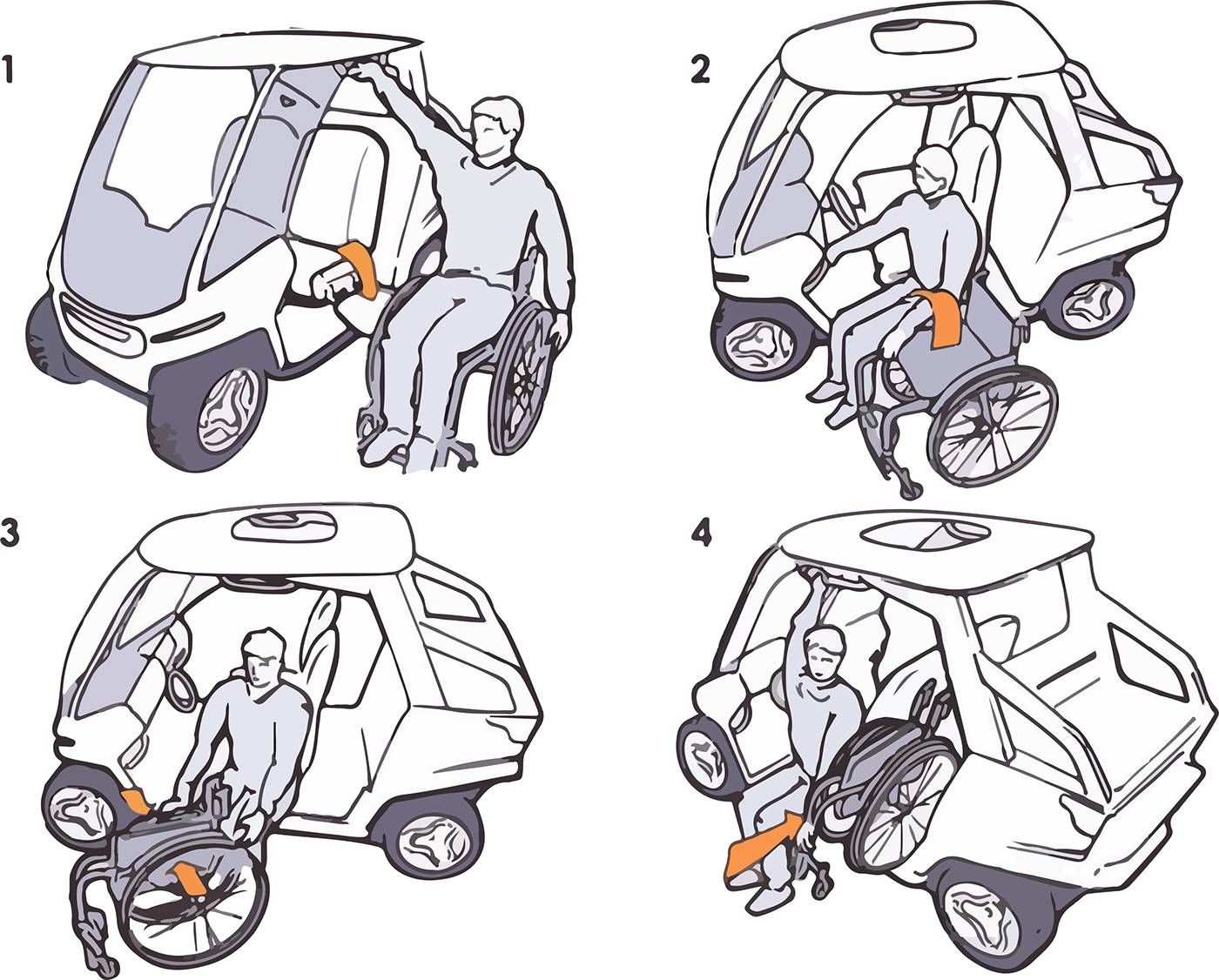 1

2

3

4