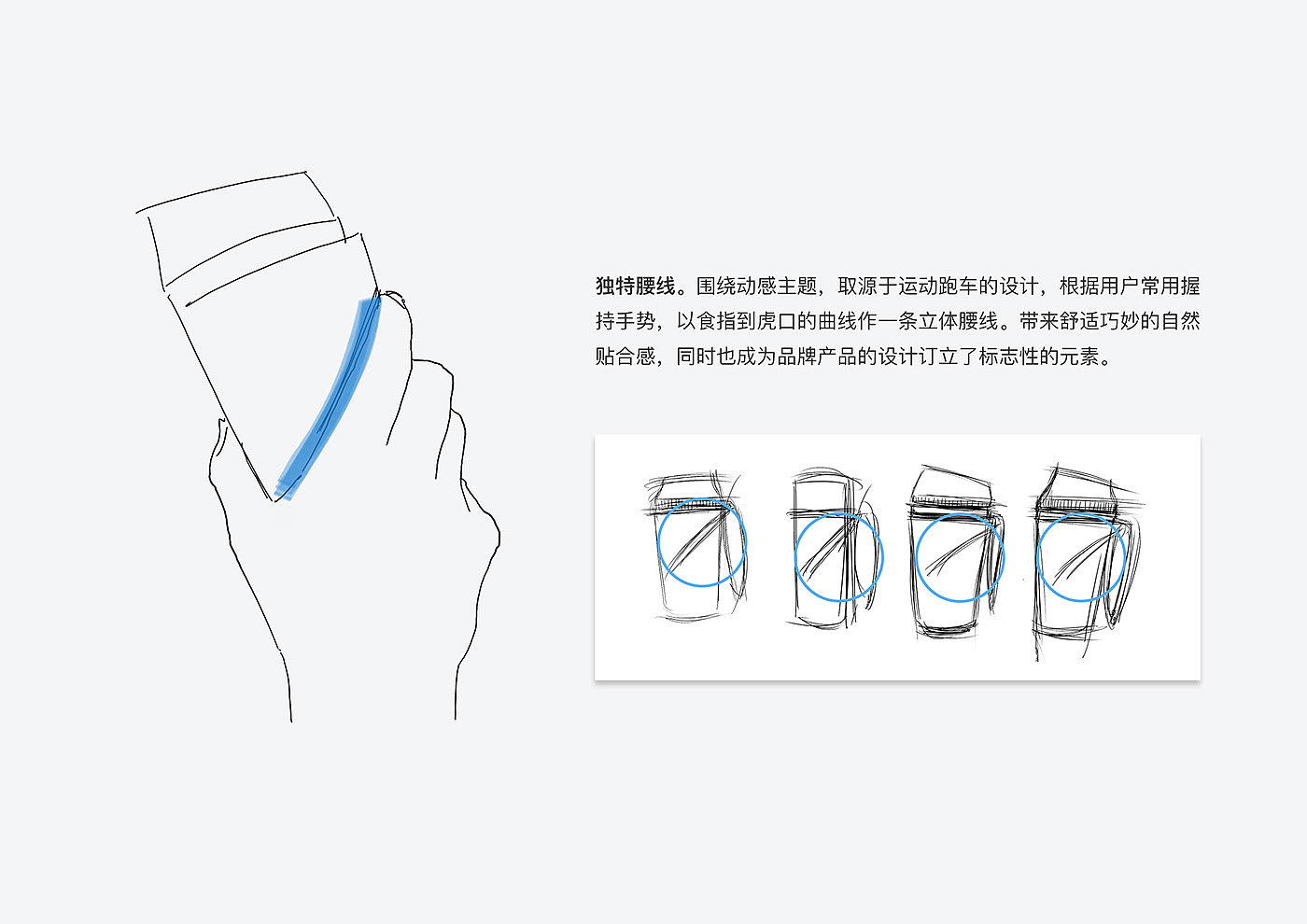 独特腰线。围绕动感主题，取源于运动跑车的设计，根据用户常用握持手势，以食指到虎口的曲线作一条立体腰线。带来舒适巧妙的自然贴合感，同时也成为品牌产品的设计订立了标志性的元素。