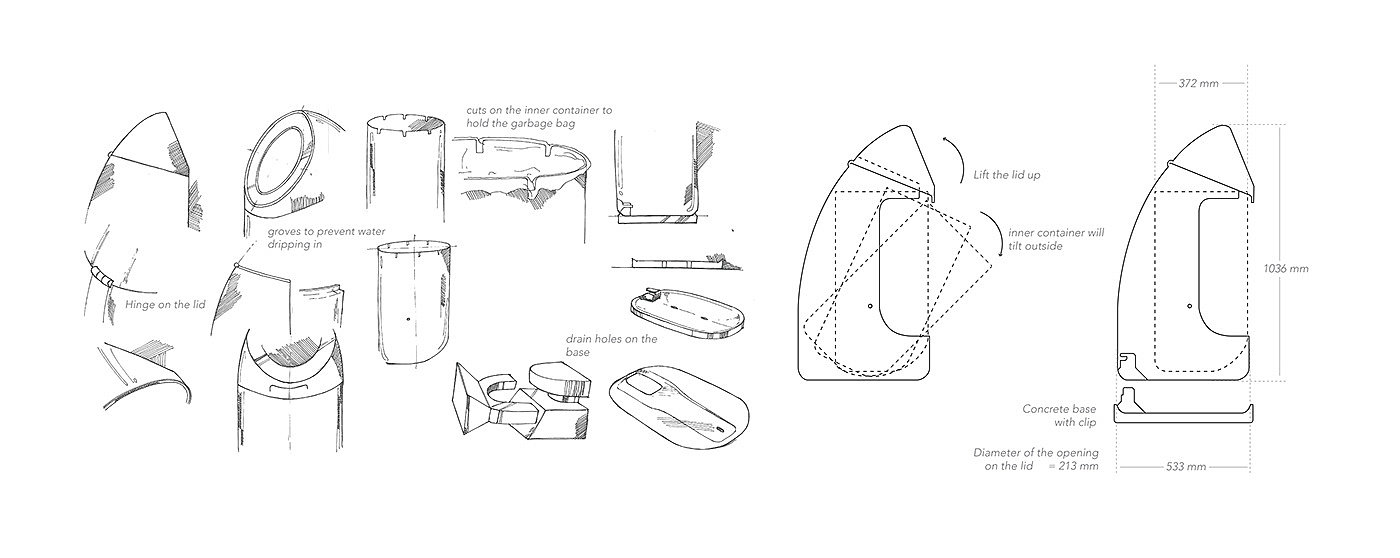 cuts on the inner container to hold the garbage bag

groves to prevent water dripping in

Hinge on the lid

drain holes on the base

Lift the lid up

inner container will tilt outside

372 mm

1036 mm

Concrete base with clip

Diameter of the opening on the lid = 213 mm

533 mm