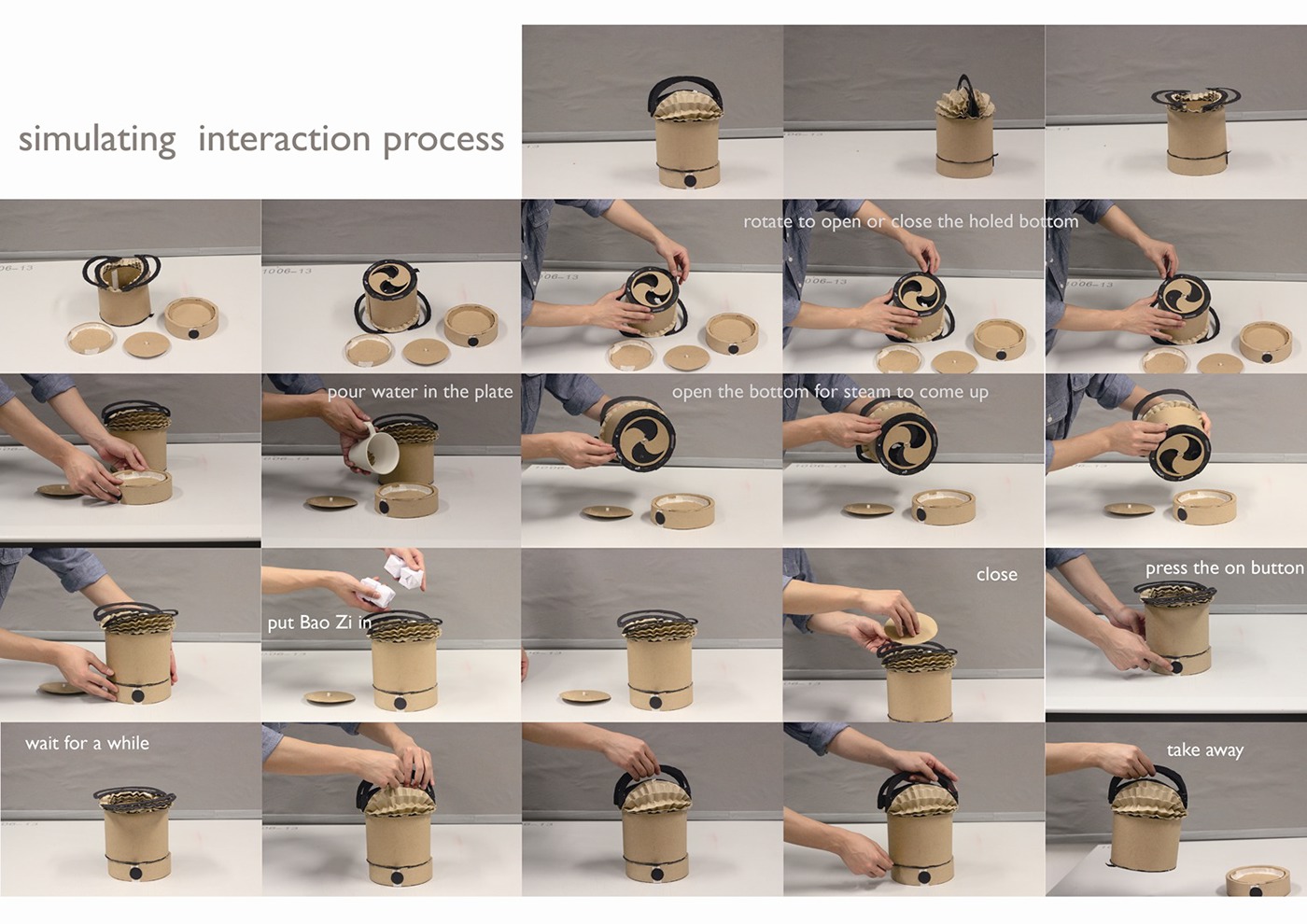 simulating interaction process

rotate to open or close the holed bottom

pour water in the plate

open the bottom for steam to come up

put Bao Zi in

close

press the on button

wait for a while

take away