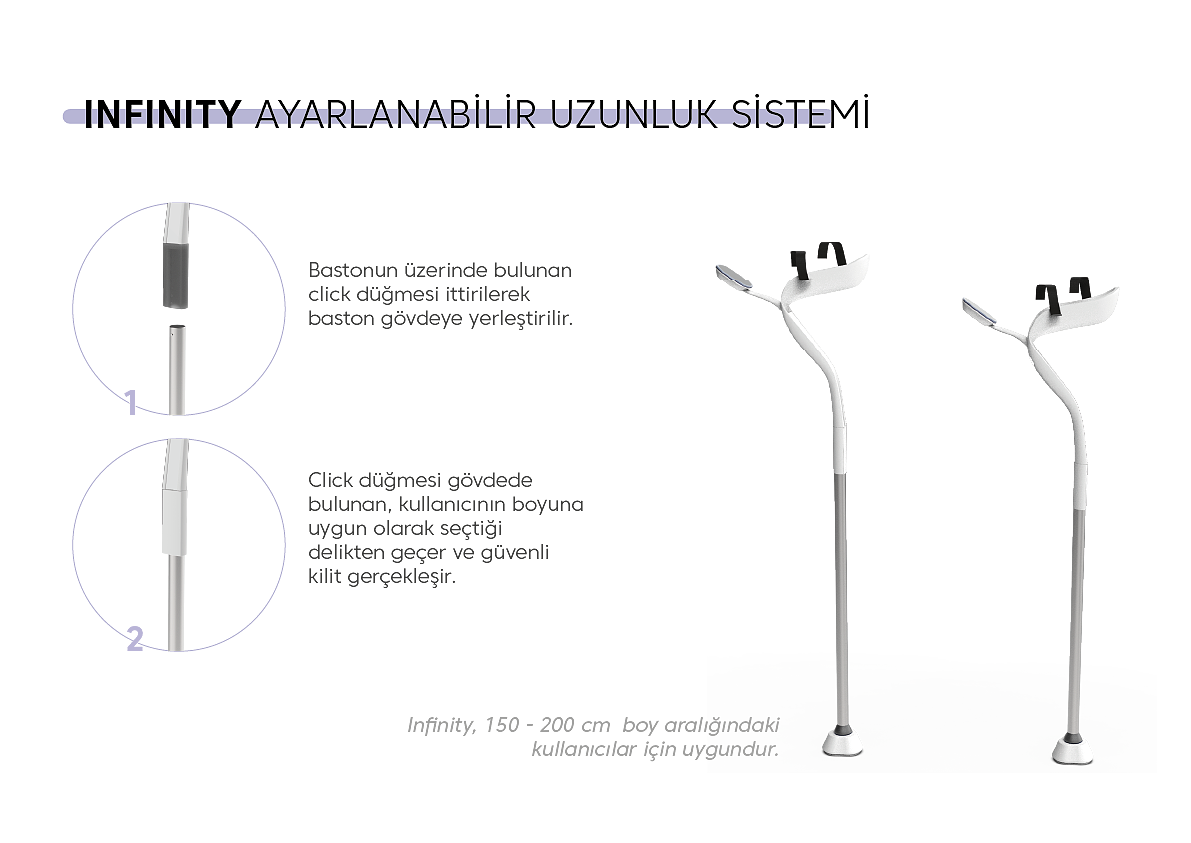 INFINITY AYARLANABİLİR UZUNLUK SİSTEMİ

1

Bastonun üzerinde bulunan click düğmesi ittirilerek baston gövdeye yerleştirilir.

2

Click düğmesi gövdede bulunan, kullanıcının boyuna uygun olarak seçtiği delikten geçer ve güvenli kilit gerçekleşir.

Infinity, 150 - 200 cm boy aralığındaki kullanıcılar için uygundur.