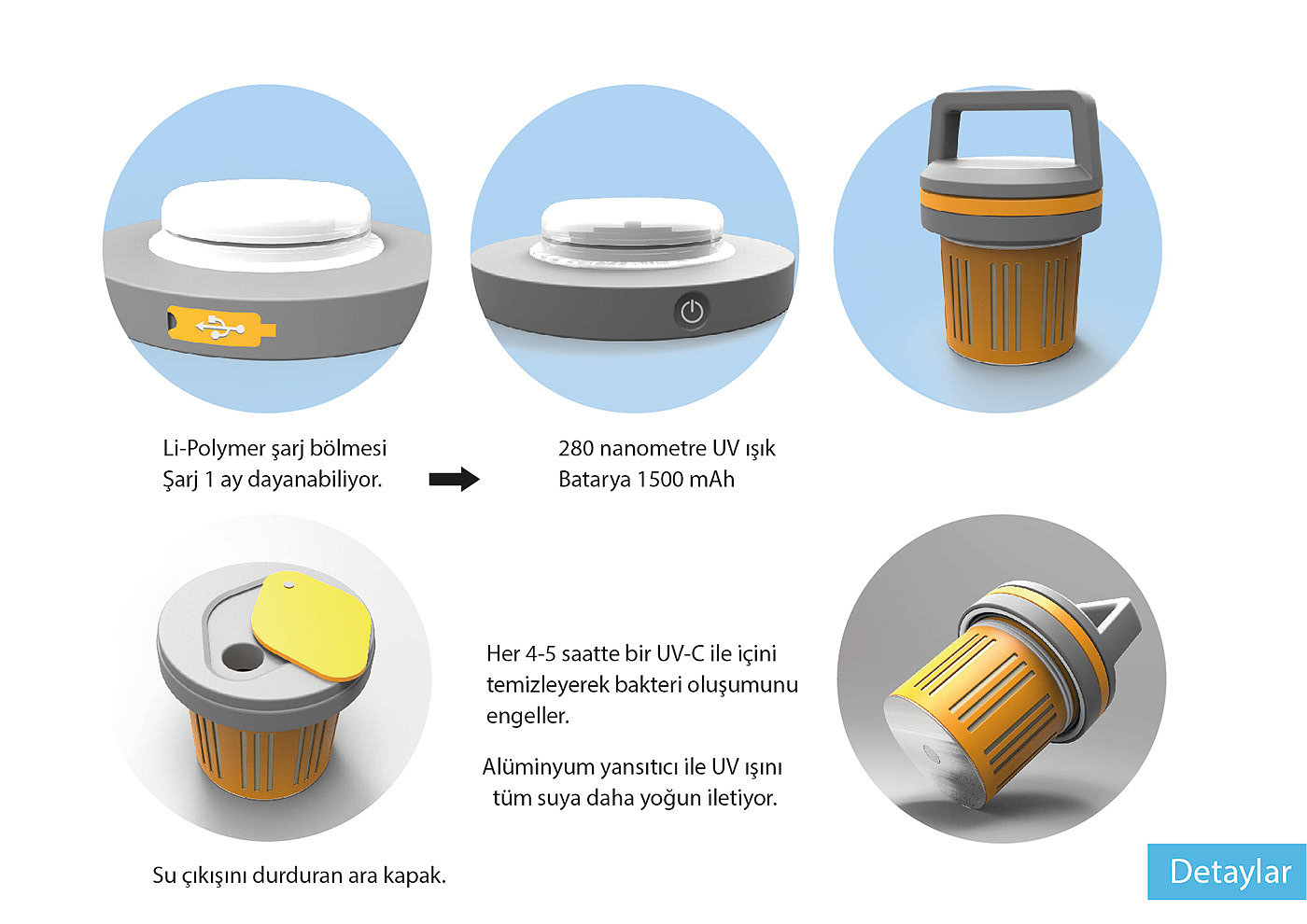 Li-Polymer şarj bölmesi
Şarj 1 ay dayanabiliyor.

280 nanometre UV ışık
Batarya 1500 mAh

Her 4-5 saatte bir UV-C ile içini temizleyerek bakteri oluşumunu engeller.

Alüminyum yansıtıcı ile UV ışını tüm suya daha yoğun iletiyor.

Su çıkışını durduran ara kapak.

Detaylar