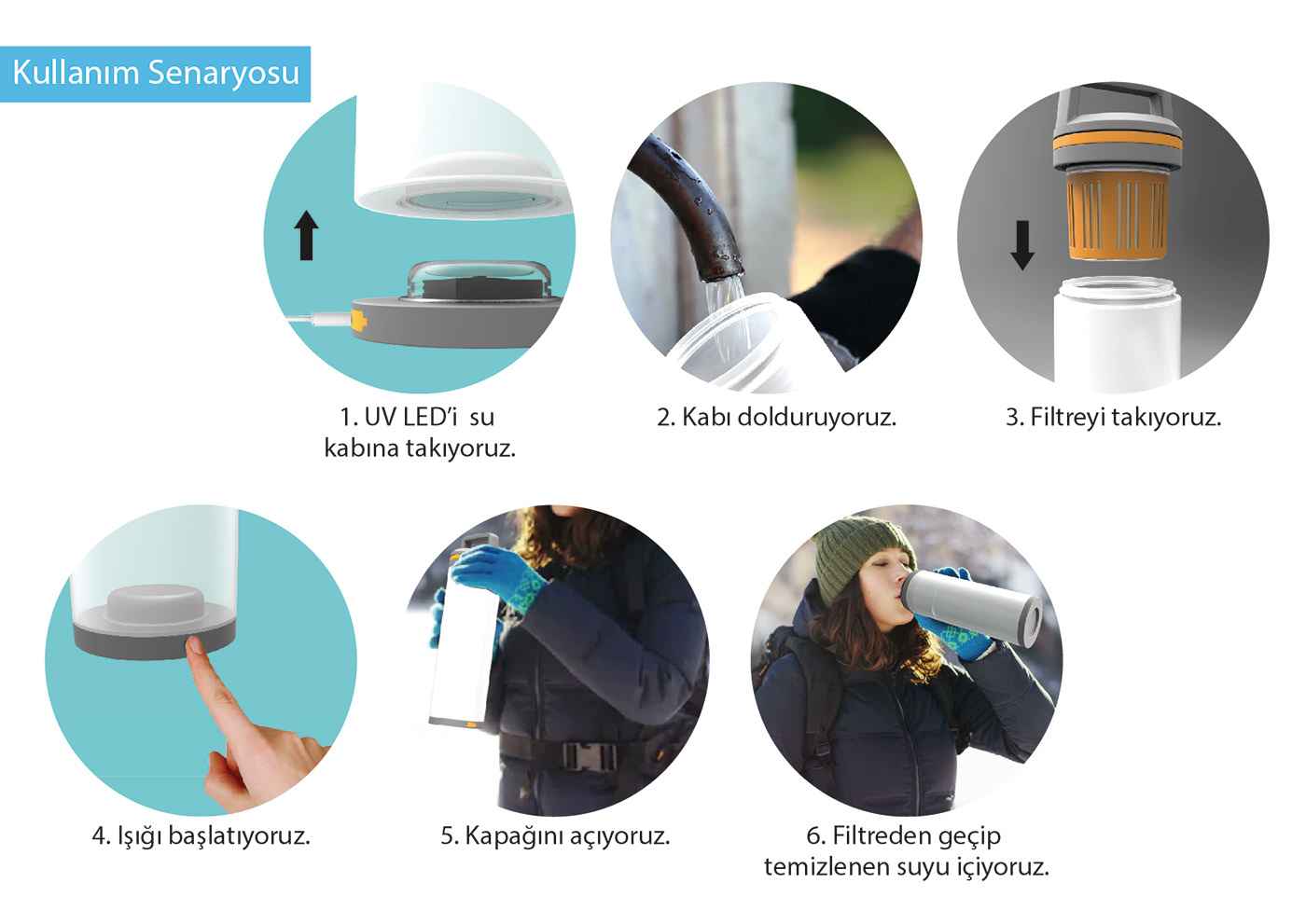 Kullanım Senaryosu

1. UV LED'i su kabına takıyoruz.

2. Kabı dolduruyoruz.

3. Filtreyi takıyoruz.

4. Işığı başlatıyoruz.

5. Kapağını açıyoruz.

6. Filtreden geçip temizlenen suyu içiyoruz.