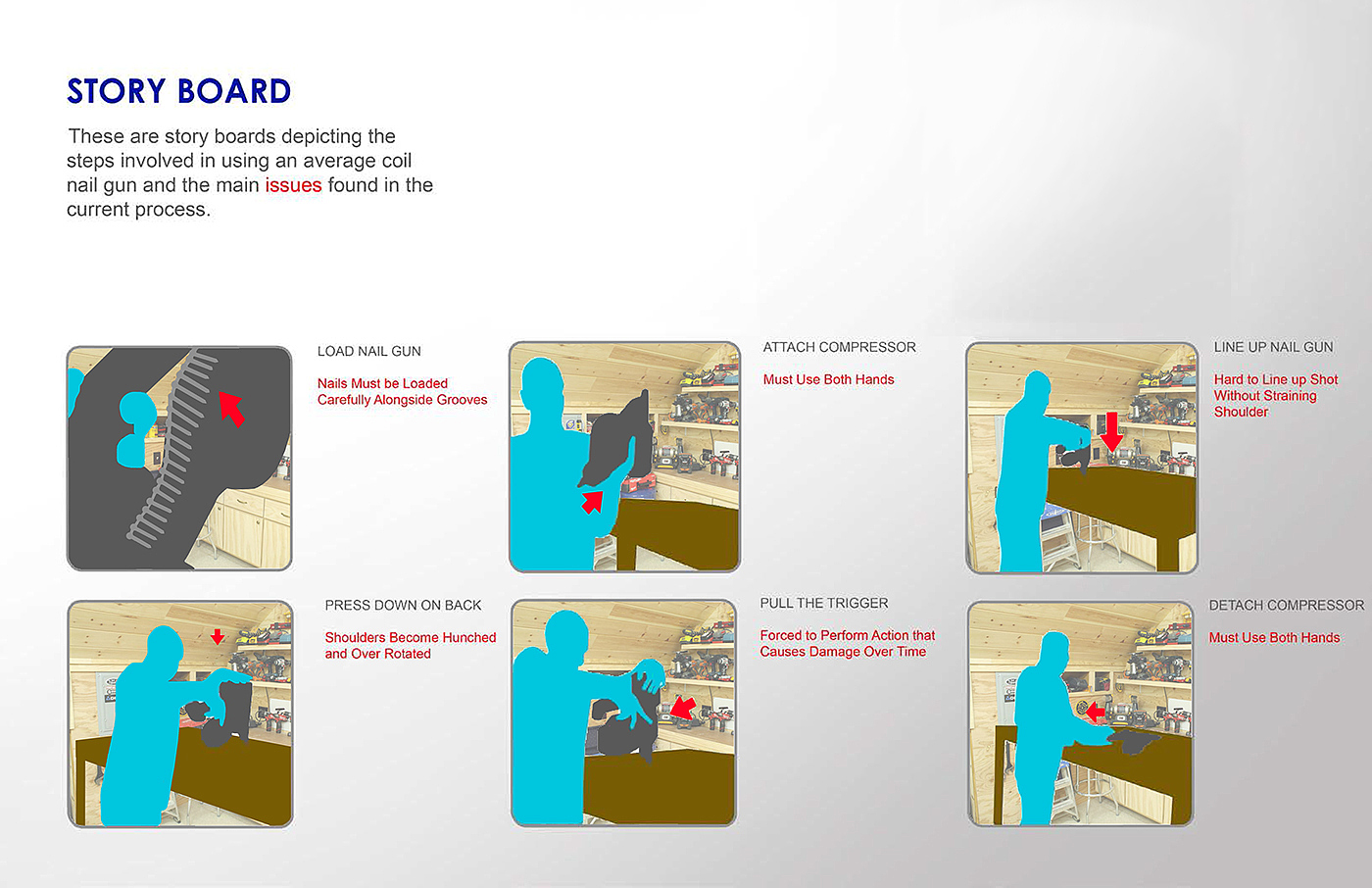 STORY BOARD

These are story boards depicting the steps involved in using an average coil nail gun and the main issues found in the current process.

LOAD NAIL GUN

Nails Must be Loaded Carefully Alongside Grooves

ATTACH COMPRESSOR

Must Use Both Hands

LINE UP NAIL GUN

Hard to Line up Shot Without Straining Shoulder

PRESS DOWN ON BACK

Shoulders Become Hunched and Over Rotated

PULL THE TRIGGER

Forced to Perform Action that Causes Damage Over Time

DETACH COMPRESSOR

Must Use Both Hands