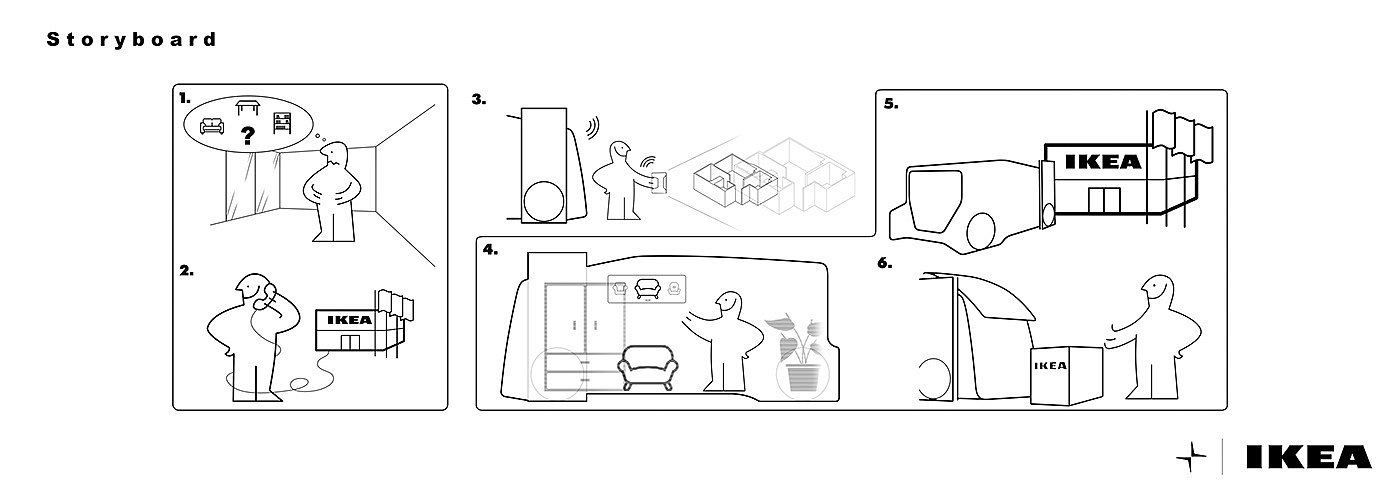 Storyboard

1.

?

2.

IKEA

3.

4.

5.

IKEA

6.

IKEA

IKEA