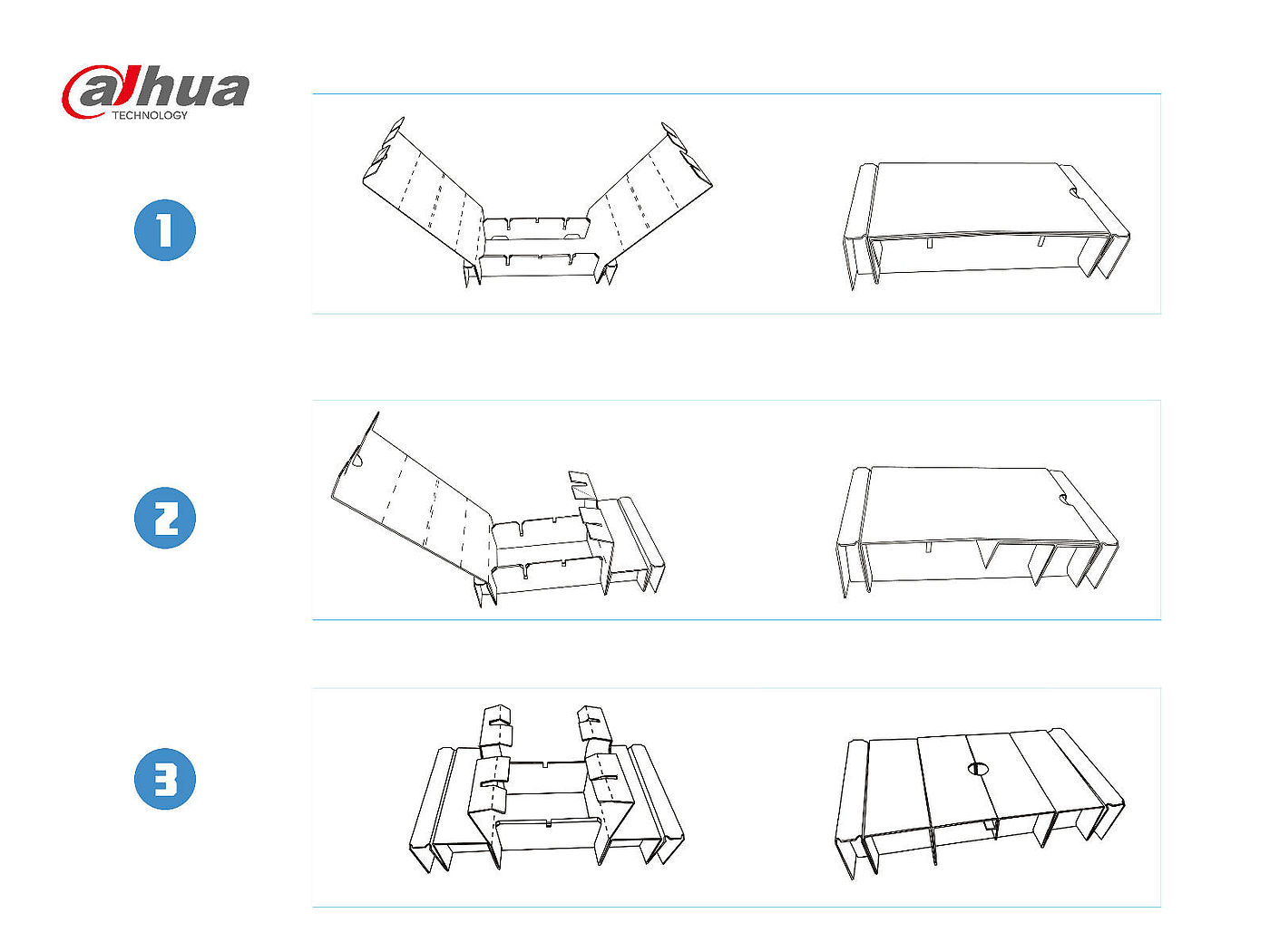 alhua
TECHNOLOGY

1

2

3