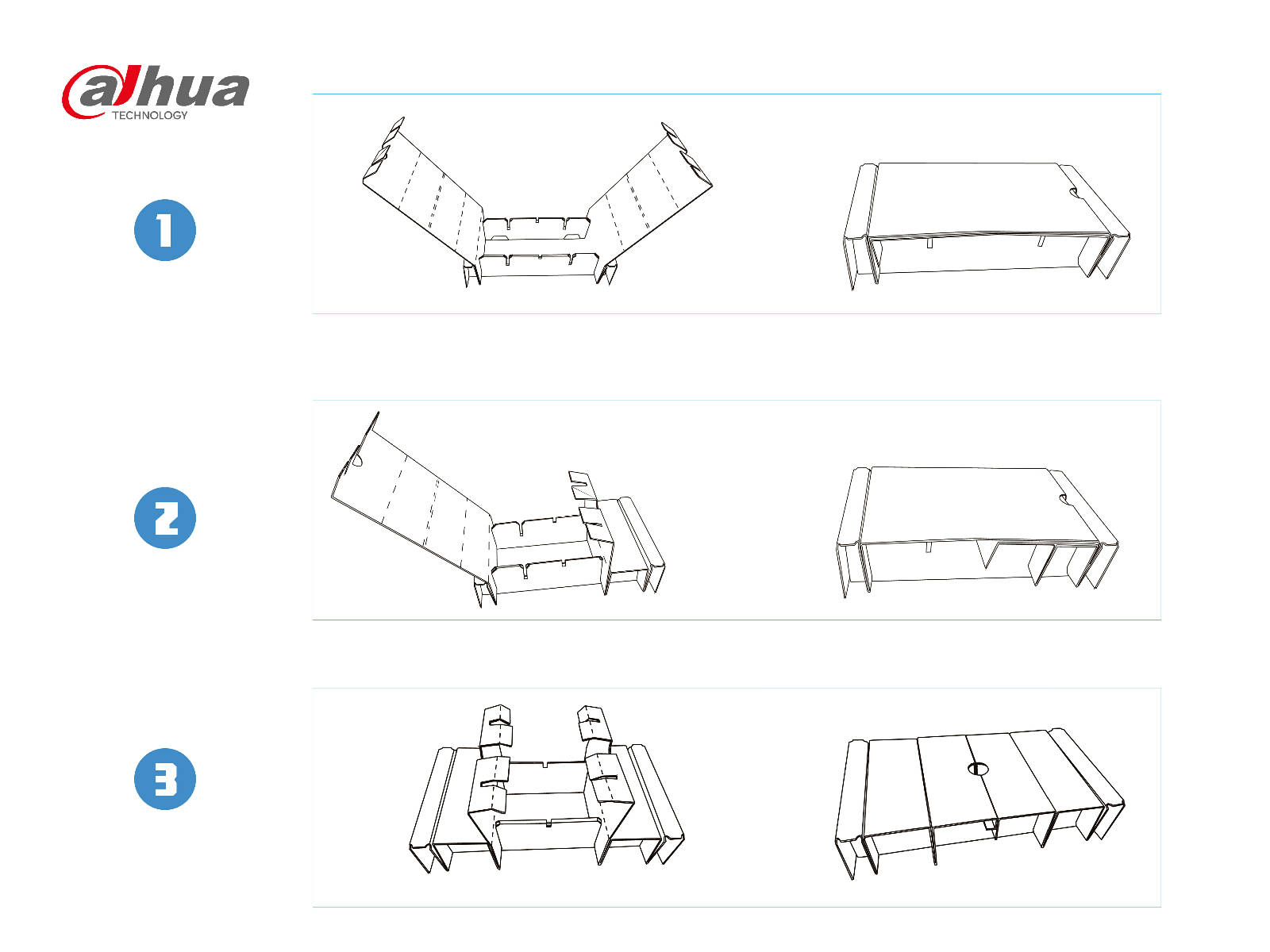 alhua
TECHNOLOGY

1

2

3