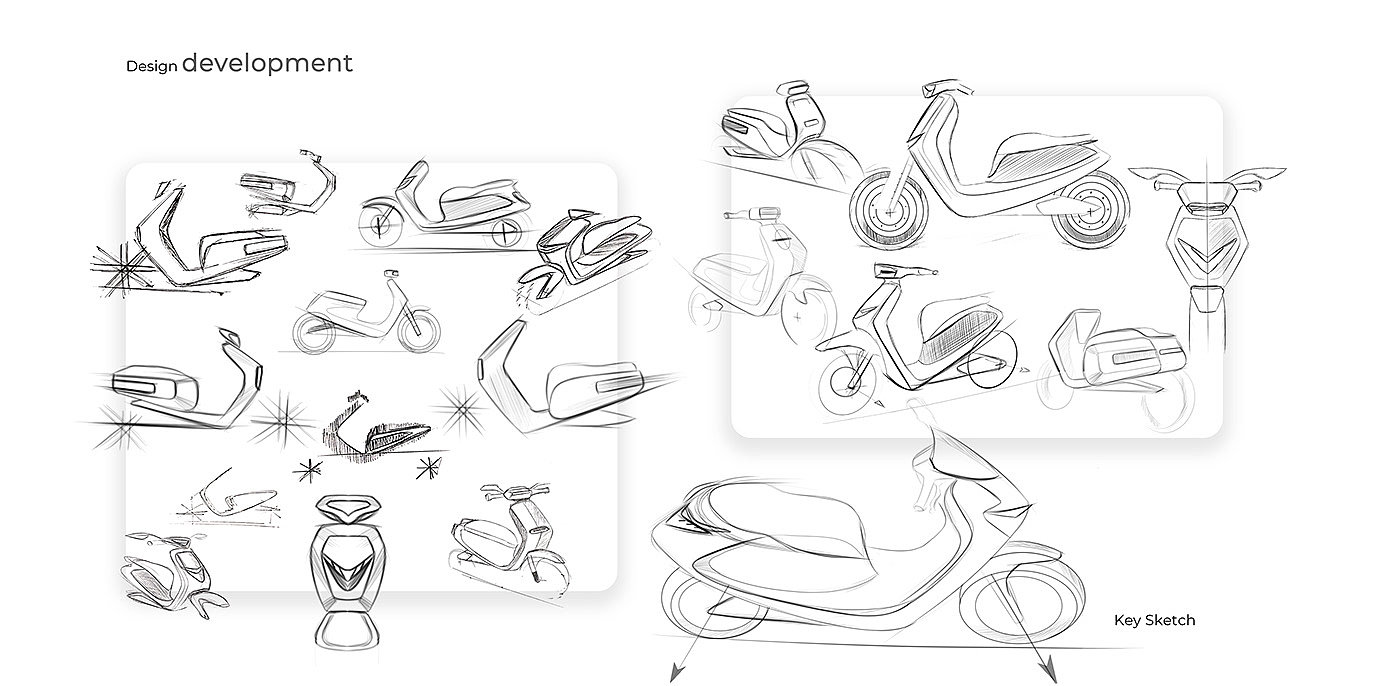 Design development

Key Sketch